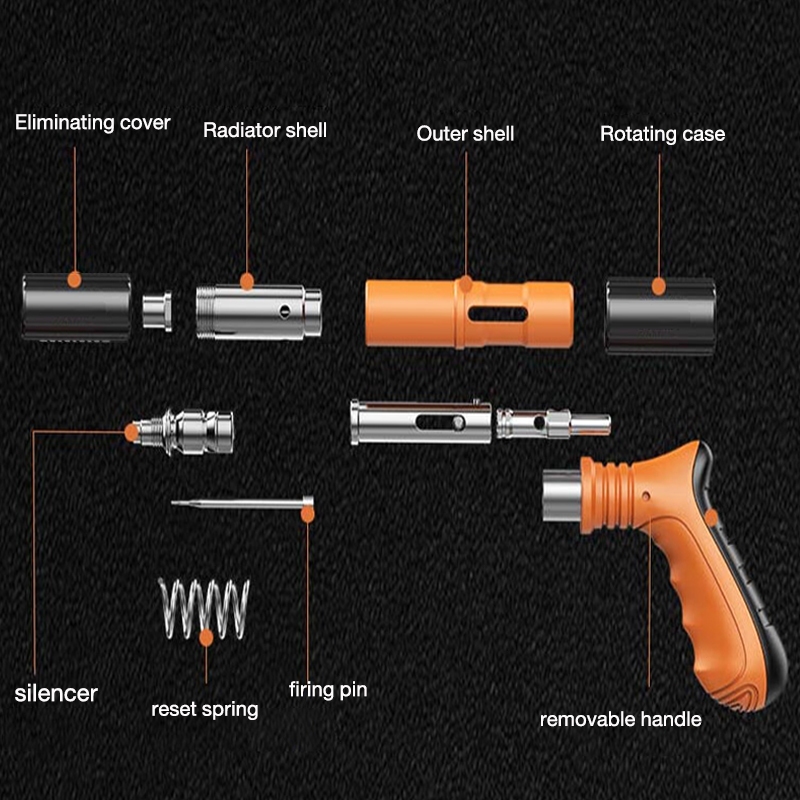 Eliminating cover
Radiator shell
Outer shell
Rotating case
silencer
reset spring
firing pin
removable handle