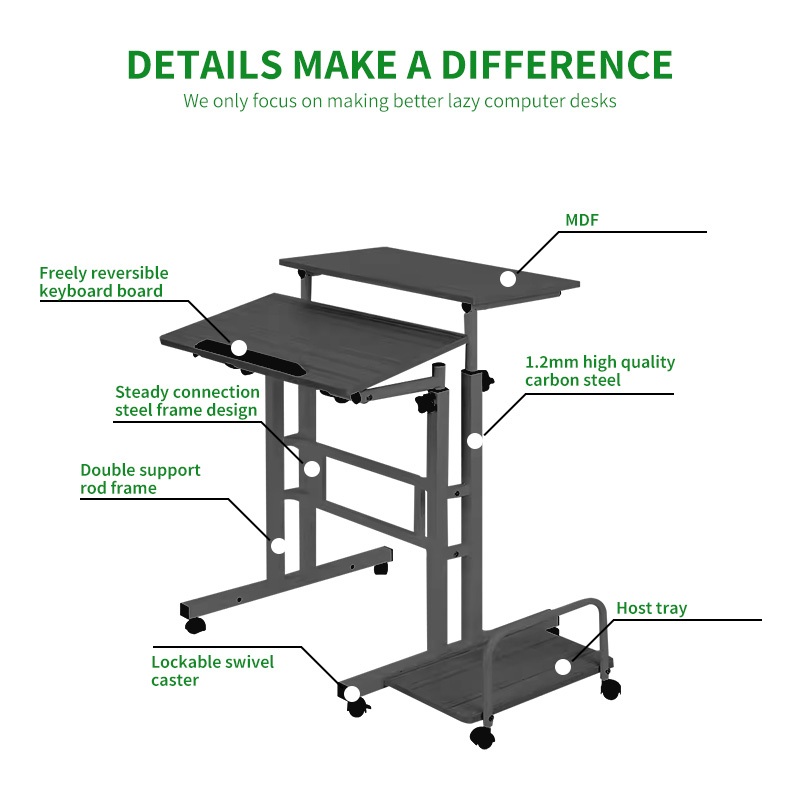 DETAILS MAKE A DIFFERENCE
We only focus on making better lazy computer desks

MDF

Freely reversible keyboard board

1.2mm high quality carbon steel

Steady connection steel frame design

Double support rod frame

Host tray

Lockable swivel caster