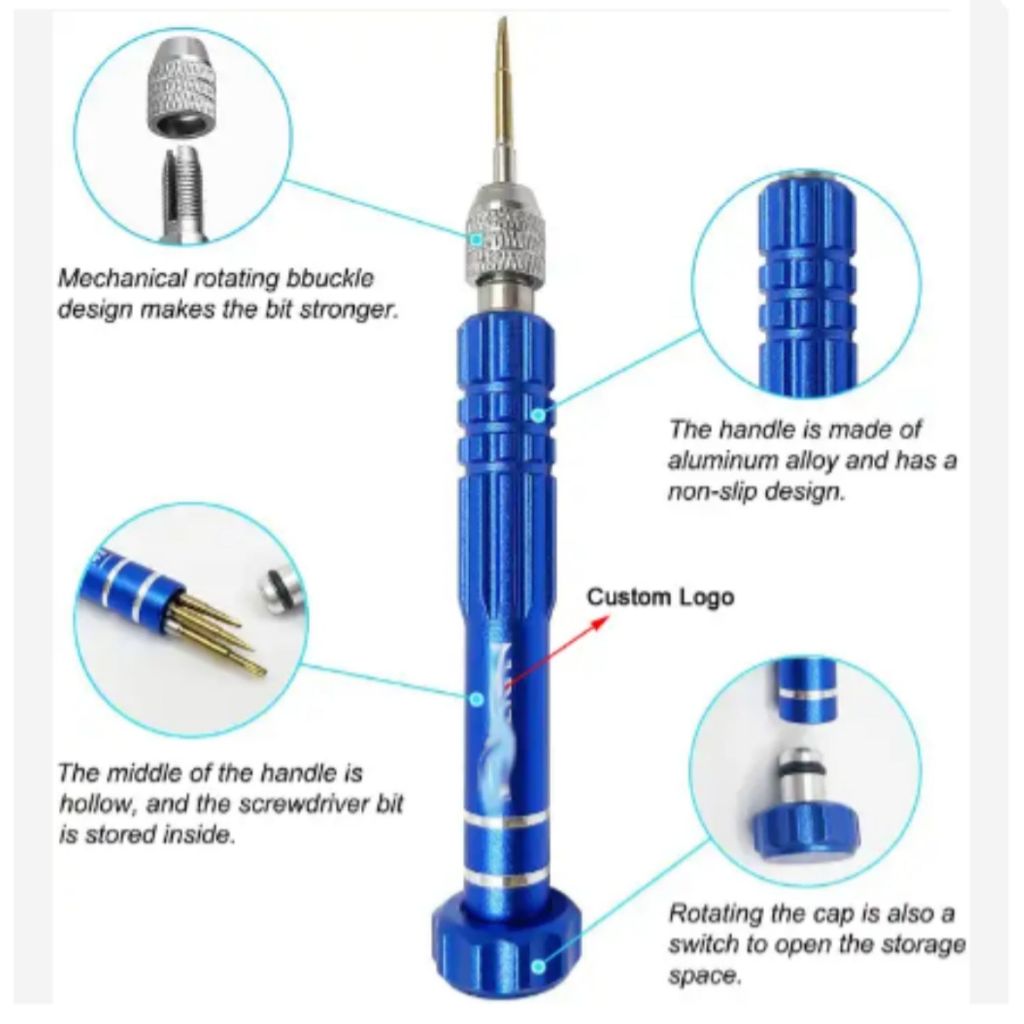 Mechanical rotating bbuckle design makes the bit stronger.

The handle is made of aluminum alloy and has a non-slip design.

Custom Logo

The middle of the handle is hollow, and the screwdriver bit is stored inside.

Rotating the cap is also a switch to open the storage space.