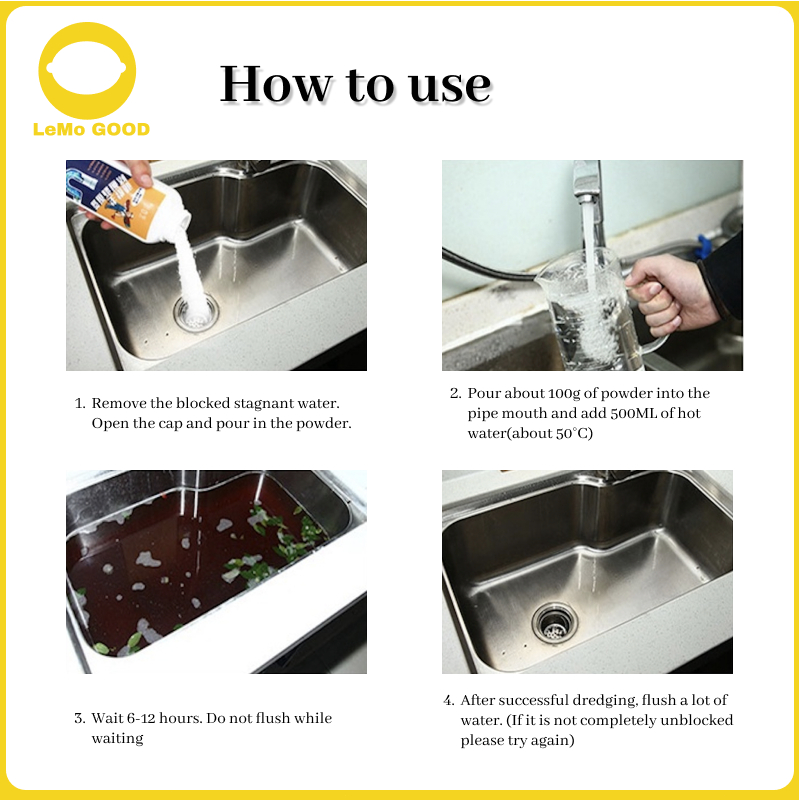 LeMo GOOD

How to use

1. Remove the blocked stagnant water. Open the cap and pour in the powder.

2. Pour about 100g of powder into the pipe mouth and add 500ML of hot water(about 50°C)

3. Wait 6-12 hours. Do not flush while waiting

4. After successful dredging, flush a lot of water. (If it is not completely unblocked please try again)