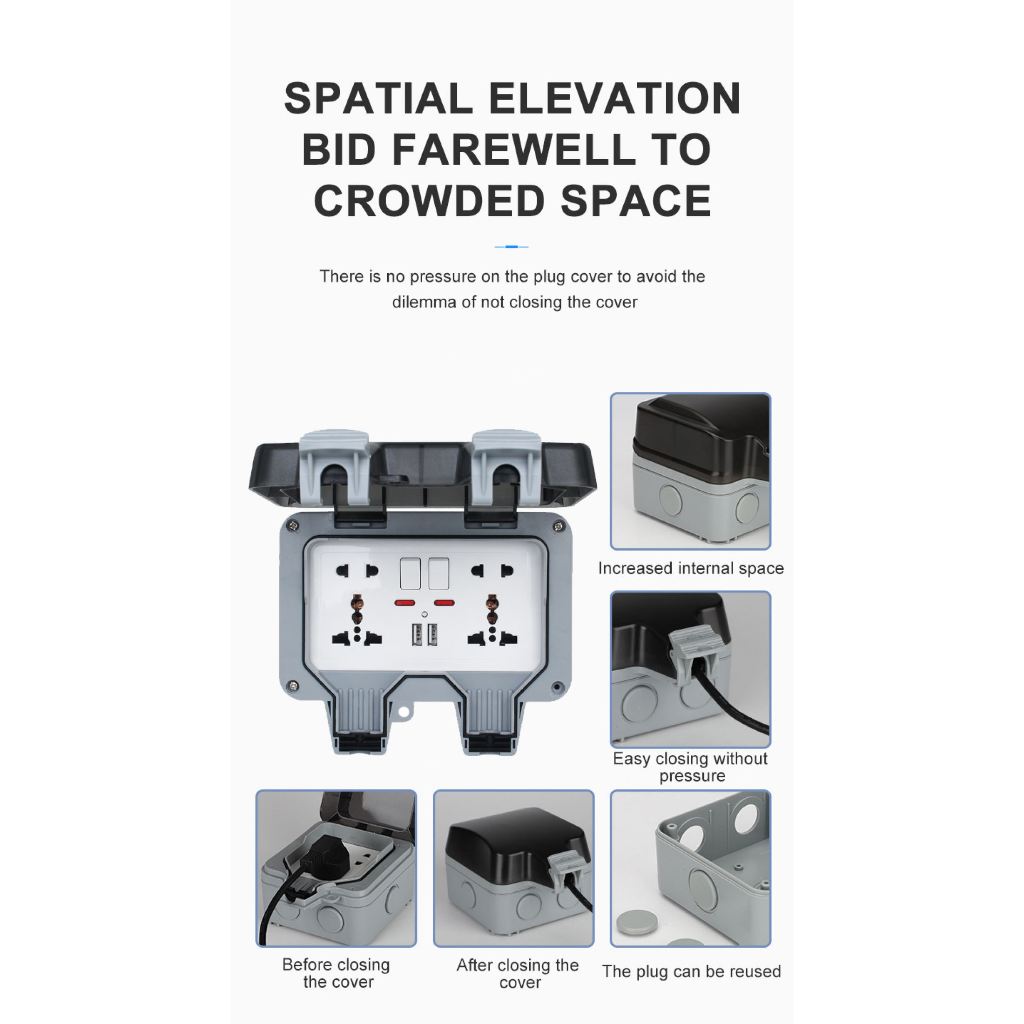 SPATIAL ELEVATION
BID FAREWELL TO
CROWDED SPACE

There is no pressure on the plug cover to avoid the dilemma of not closing the cover

Increased internal space

Easy closing without pressure

Before closing the cover

After closing the cover

The plug can be reused