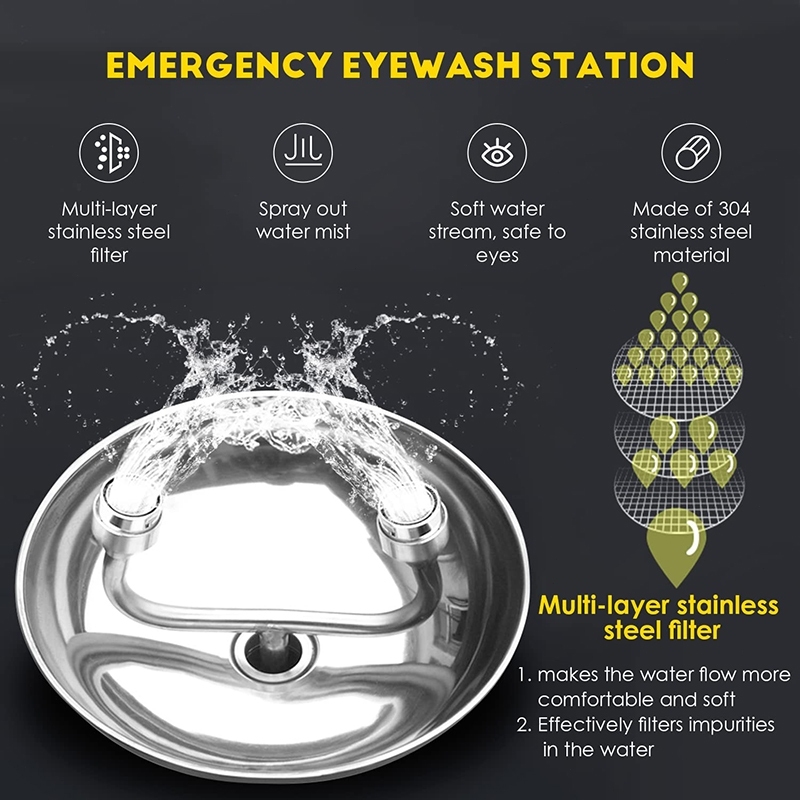 EMERGENCY EYEWASH STATION

Multi-layer stainless steel filter

Spray out water mist

Soft water stream, safe to eyes

Made of 304 stainless steel material

Multi-layer stainless steel filter

1. makes the water flow more comfortable and soft
2. Effectively filters impurities in the water