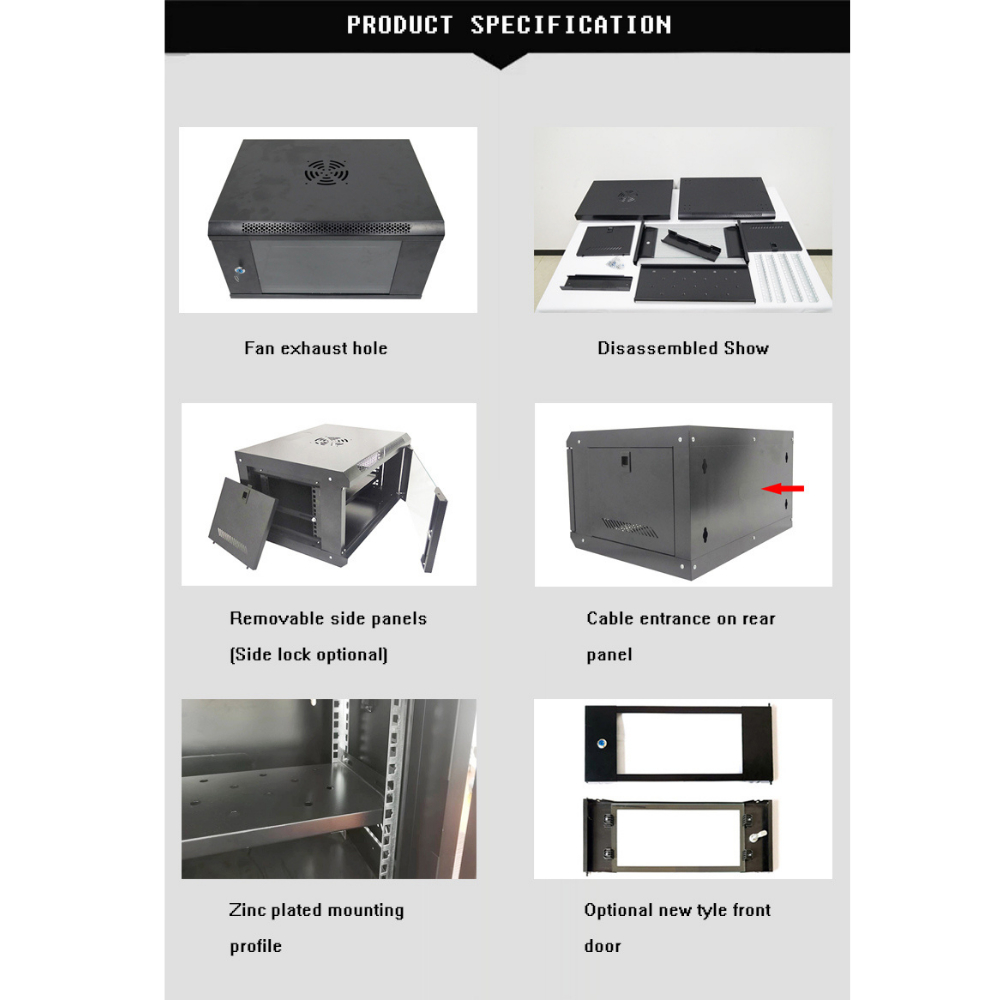 PRODUCT SPECIFICATION

Fan exhaust hole

Disassembled Show

Removable side panels
(Side lock optional)

Cable entrance on rear panel

Zinc plated mounting profile

Optional new tyle front door