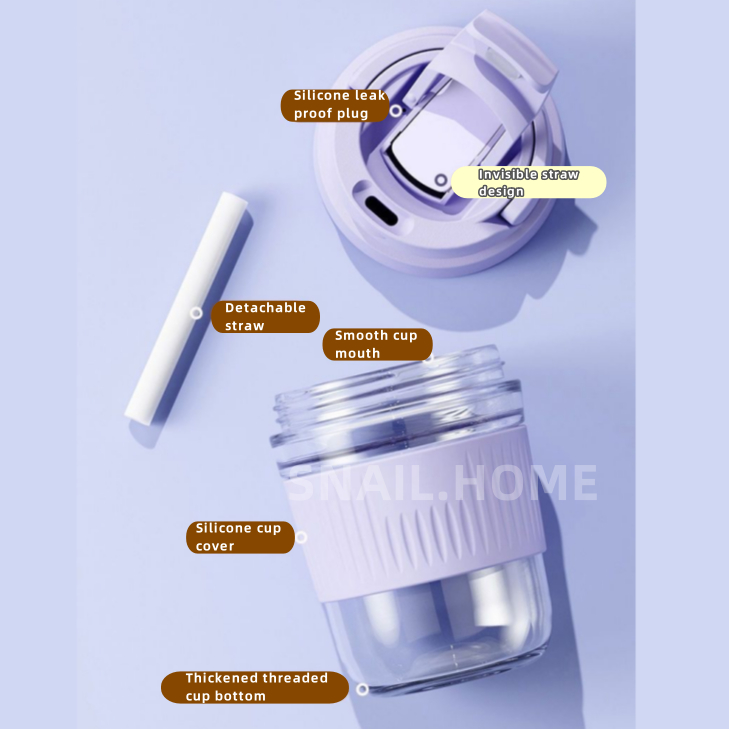 Silicone leak proof plug

Invisible straw design

Detachable straw

Smooth cup mouth

SNAIL.HOME

Silicone cup cover

Thickened threaded cup bottom