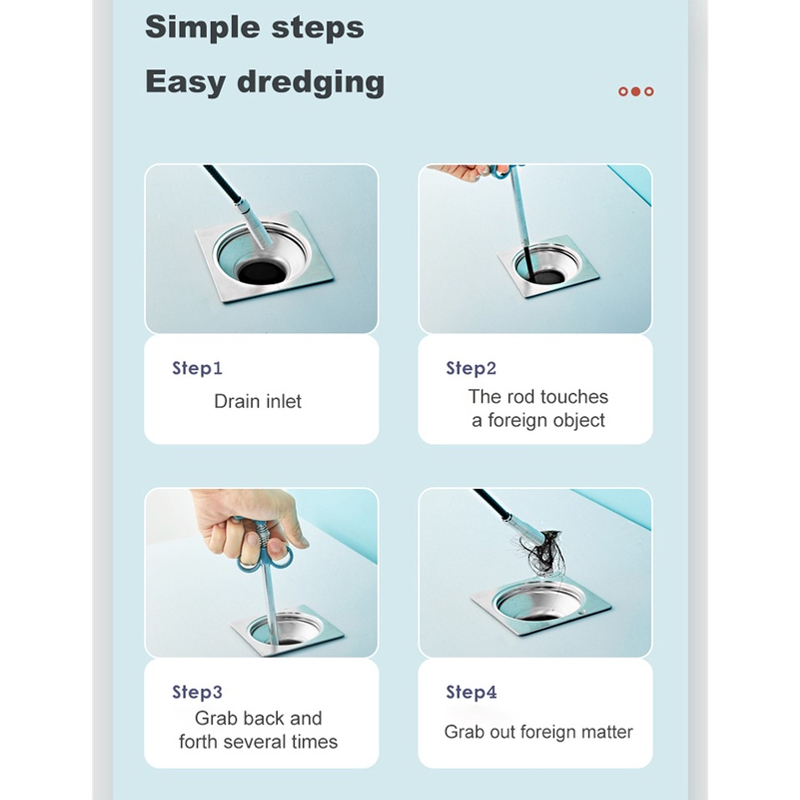 Simple steps

Easy dredging

Step1

Drain inlet

Step2

The rod touches a foreign object

Step3

Grab back and forth several times

Step4

Grab out foreign matter