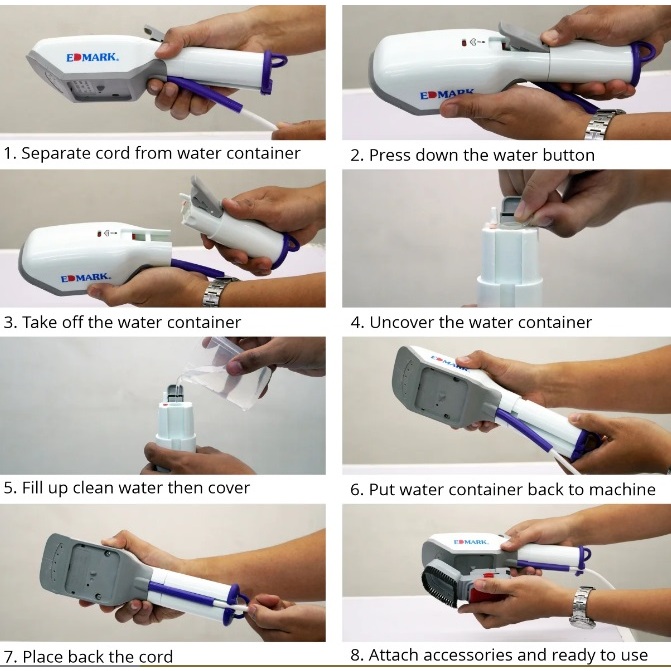 EDMARK.

1. Separate cord from water container

EDMARK

2. Press down the water button

EDMARK.

3. Take off the water container

4. Uncover the water container

5. Fill up clean water then cover

EDMARK

6. Put water container back to machine

7. Place back the cord

EDMARK.

8. Attach accessories and ready to use