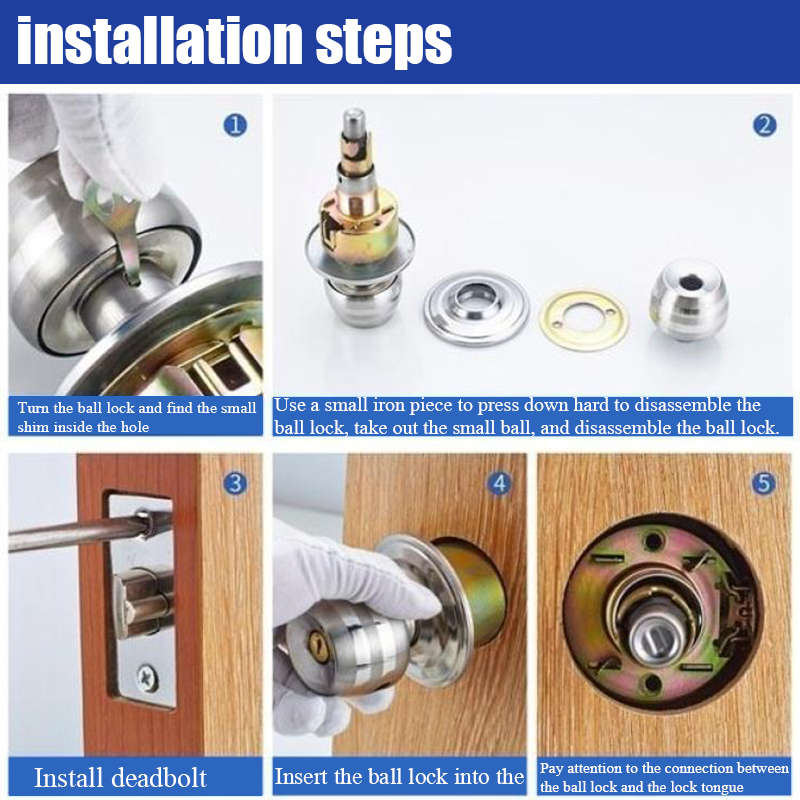 installation steps

1

Turn the ball lock and find the small shim inside the hole

2

Use a small iron piece to press down hard to disassemble the ball lock, take out the small ball, and disassemble the ball lock.

3

Install deadbolt

4

Insert the ball lock into the

5

Pay attention to the connection between the ball lock and the lock tongue