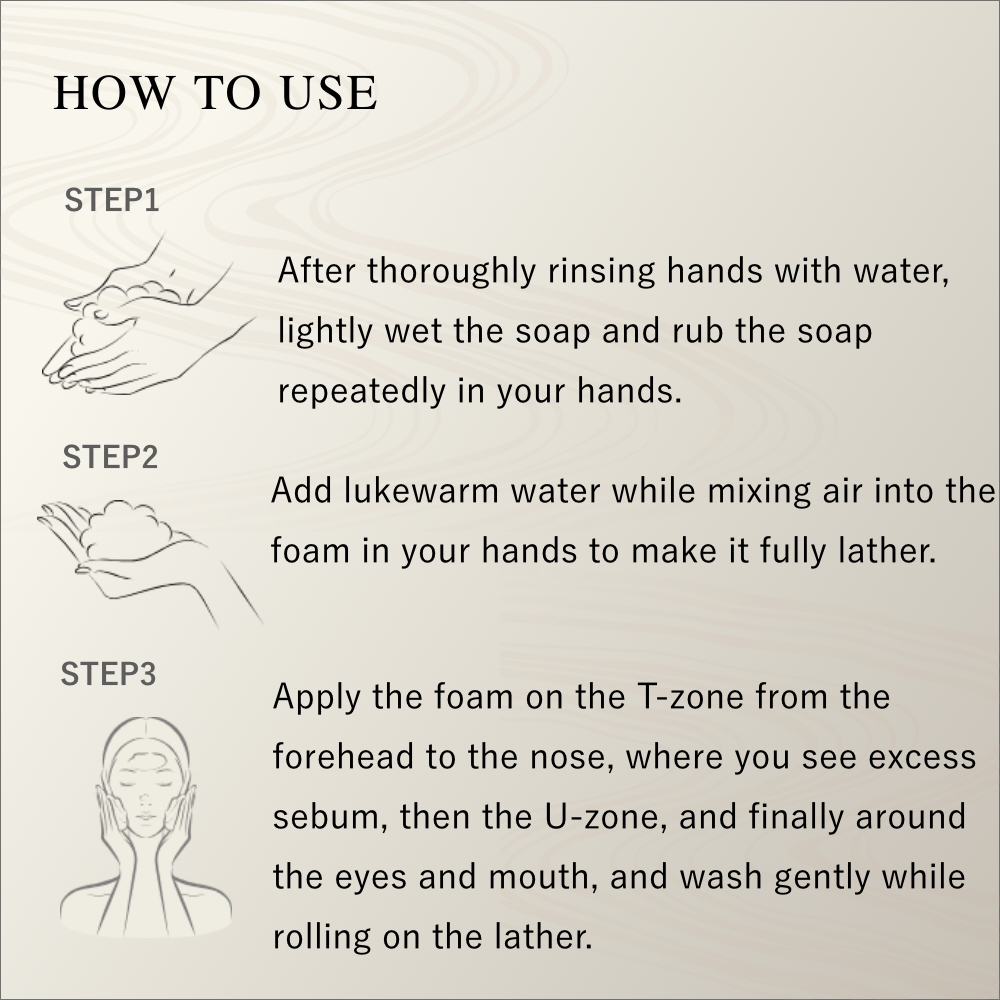 HOW TO USE

STEP1

After thoroughly rinsing hands with water, lightly wet the soap and rub the soap repeatedly in your hands.

STEP2

Add lukewarm water while mixing air into the foam in your hands to make it fully lather.

STEP3

Apply the foam on the T-zone from the forehead to the nose, where you see excess sebum, then the U-zone, and finally around the eyes and mouth, and wash gently while rolling on the lather.