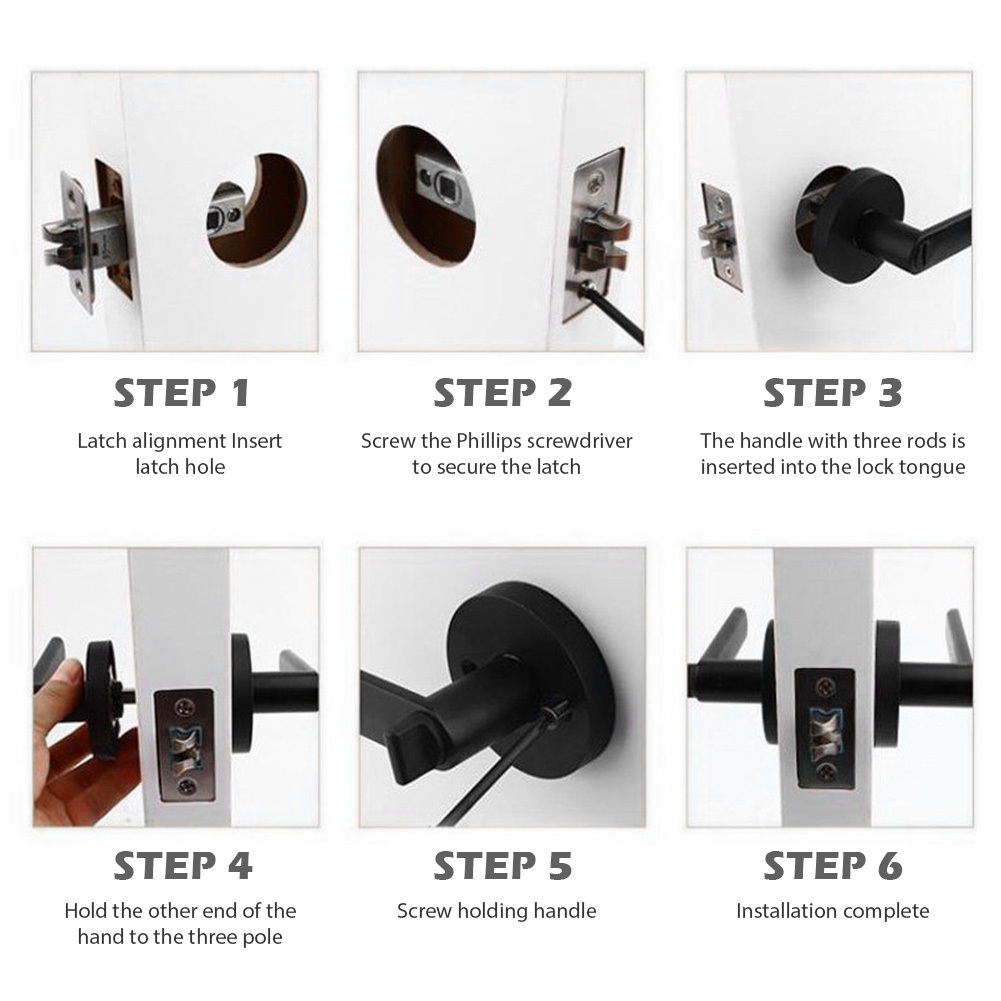 STEP 1
Latch alignment Insert latch hole

STEP 2
Screw the Phillips screwdriver to secure the latch

STEP 3
The handle with three rods is inserted into the lock tongue

STEP 4
Hold the other end of the hand to the three pole

STEP 5
Screw holding handle

STEP 6
Installation complete