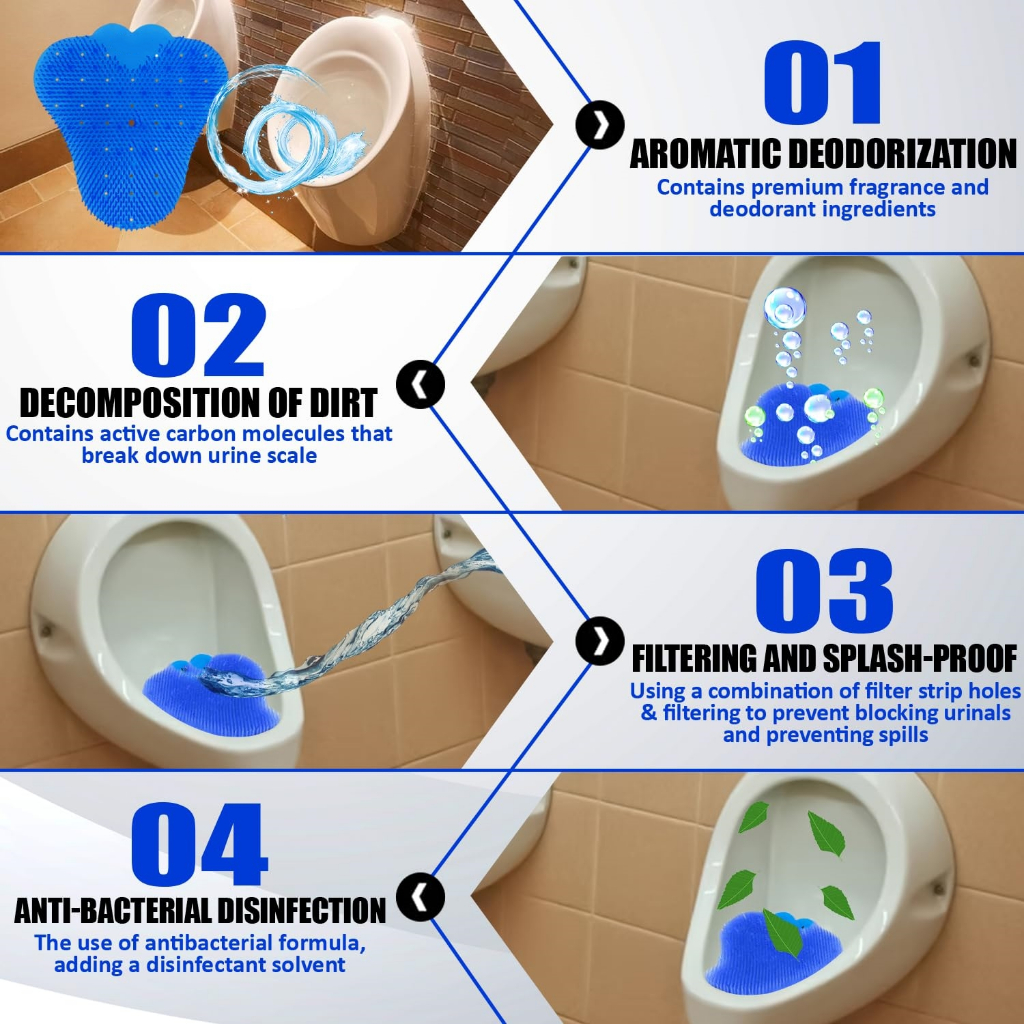 01
AROMATIC DEODORIZATION
Contains premium fragrance and deodorant ingredients

02
DECOMPOSITION OF DIRT
Contains active carbon molecules that break down urine scale

03
FILTERING AND SPLASH-PROOF
Using a combination of filter strip holes & filtering to prevent blocking urinals and preventing spills

04
ANTI-BACTERIAL DISINFECTION
The use of antibacterial formula, adding a disinfectant solvent