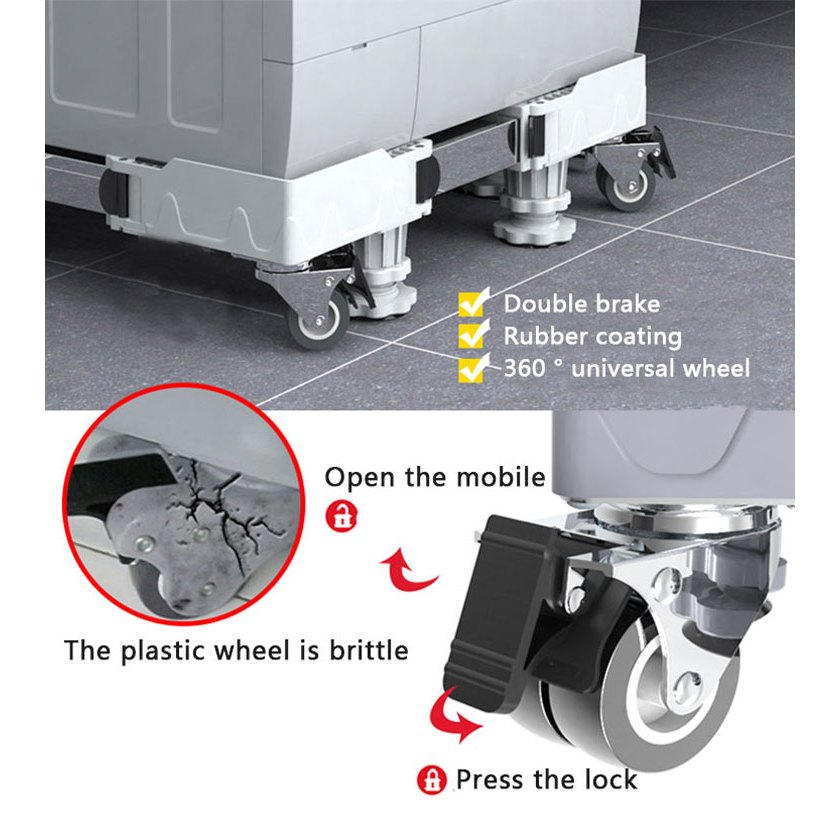 Double brake
Rubber coating
360 ° universal wheel

Open the mobile

The plastic wheel is brittle

Press the lock