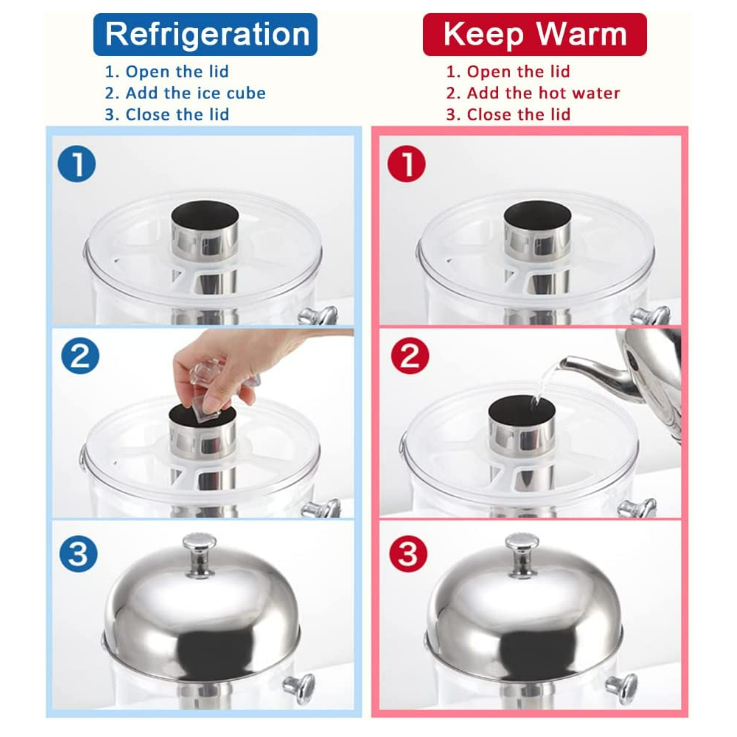 Refrigeration

1. Open the lid
2. Add the ice cube
3. Close the lid

1

2

3

Keep Warm

1. Open the lid
2. Add the hot water
3. Close the lid

1

2

3