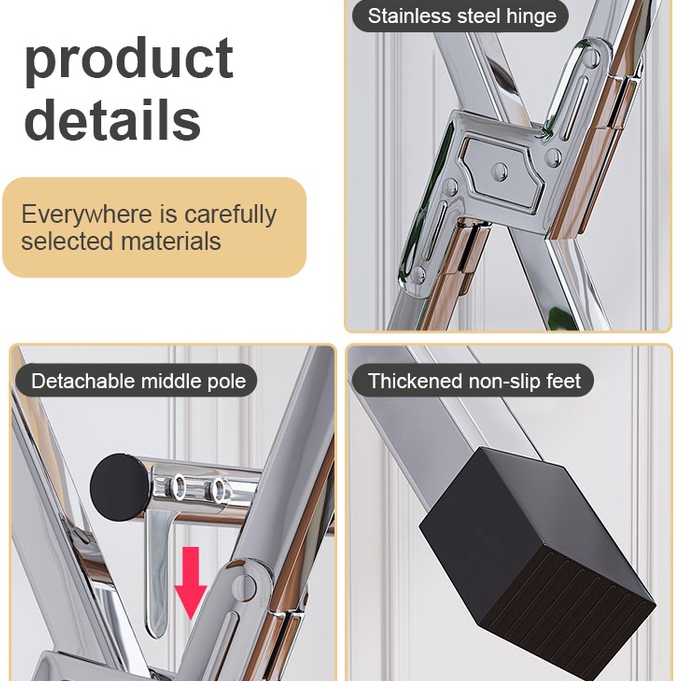 product details

Everywhere is carefully selected materials

Stainless steel hinge

Detachable middle pole

Thickened non-slip feet