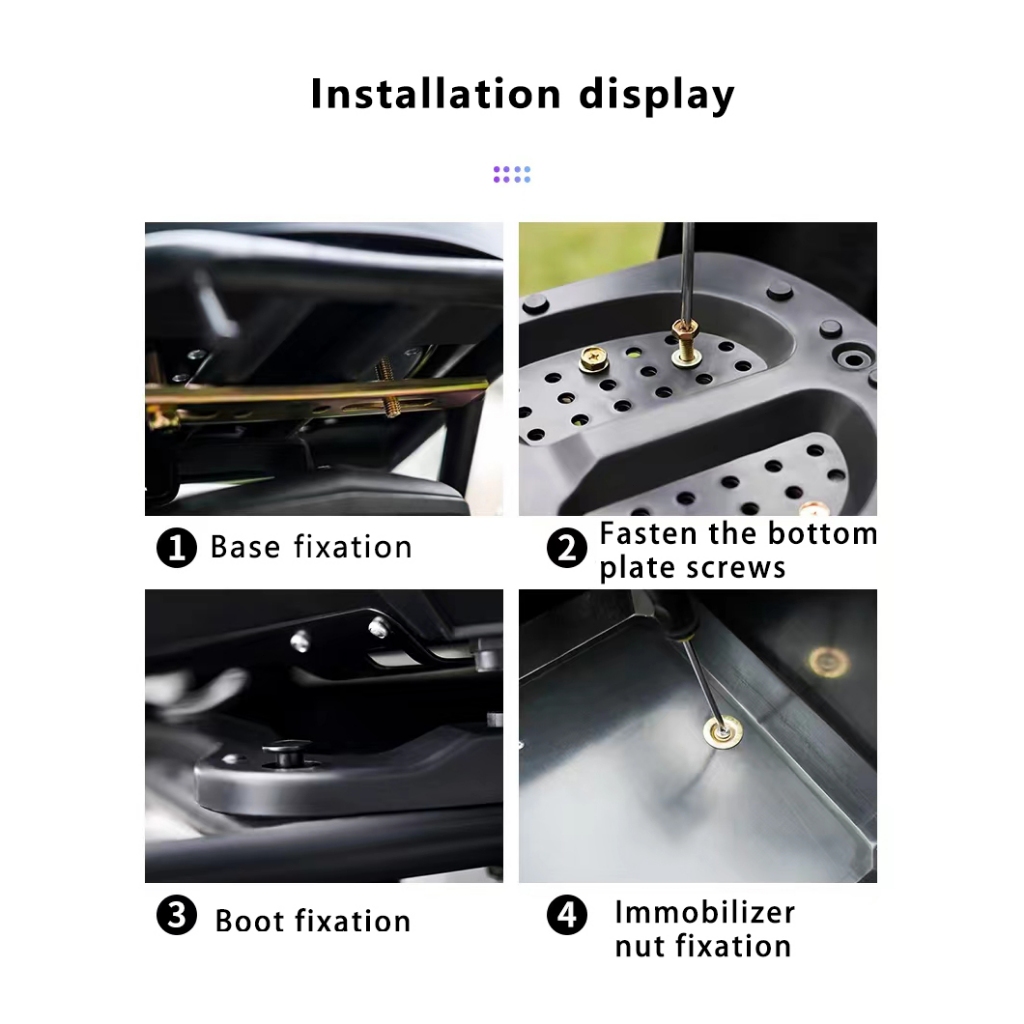 Installation display

❶ Base fixation

❷ Fasten the bottom plate screws

❸ Boot fixation

❹ Immobilizer nut fixation