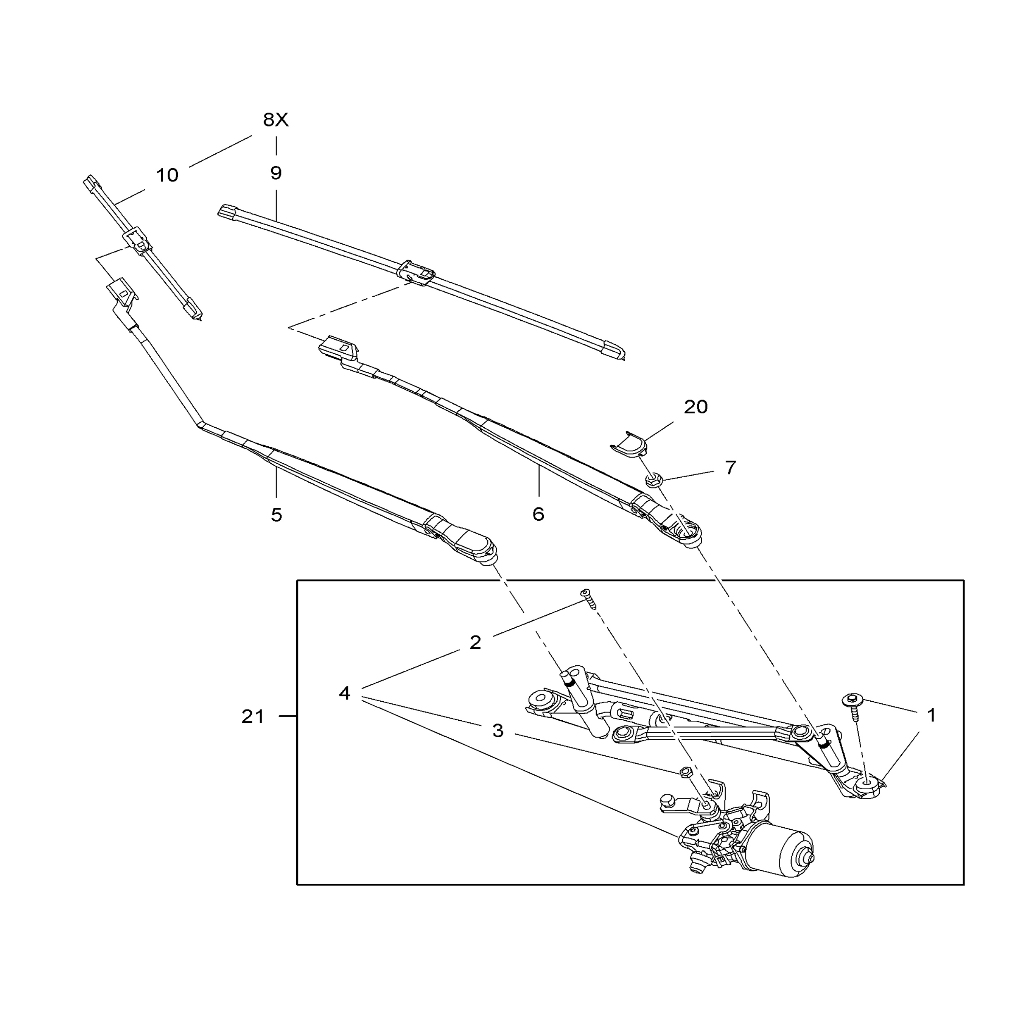 8X
10
9
20
7
5
6
2
4
21
3
1