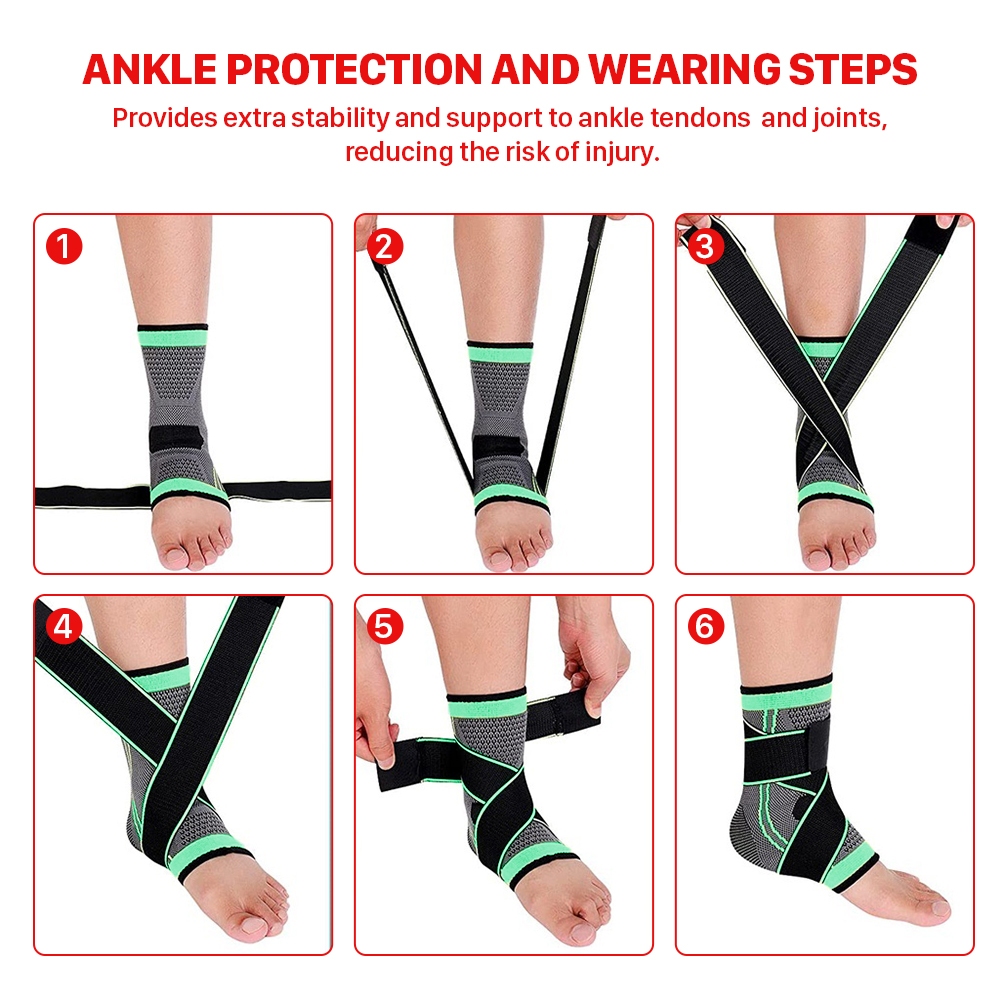 ANKLE PROTECTION AND WEARING STEPS
Provides extra stability and support to ankle tendons and joints, reducing the risk of injury.

1

2

3

4

5

6