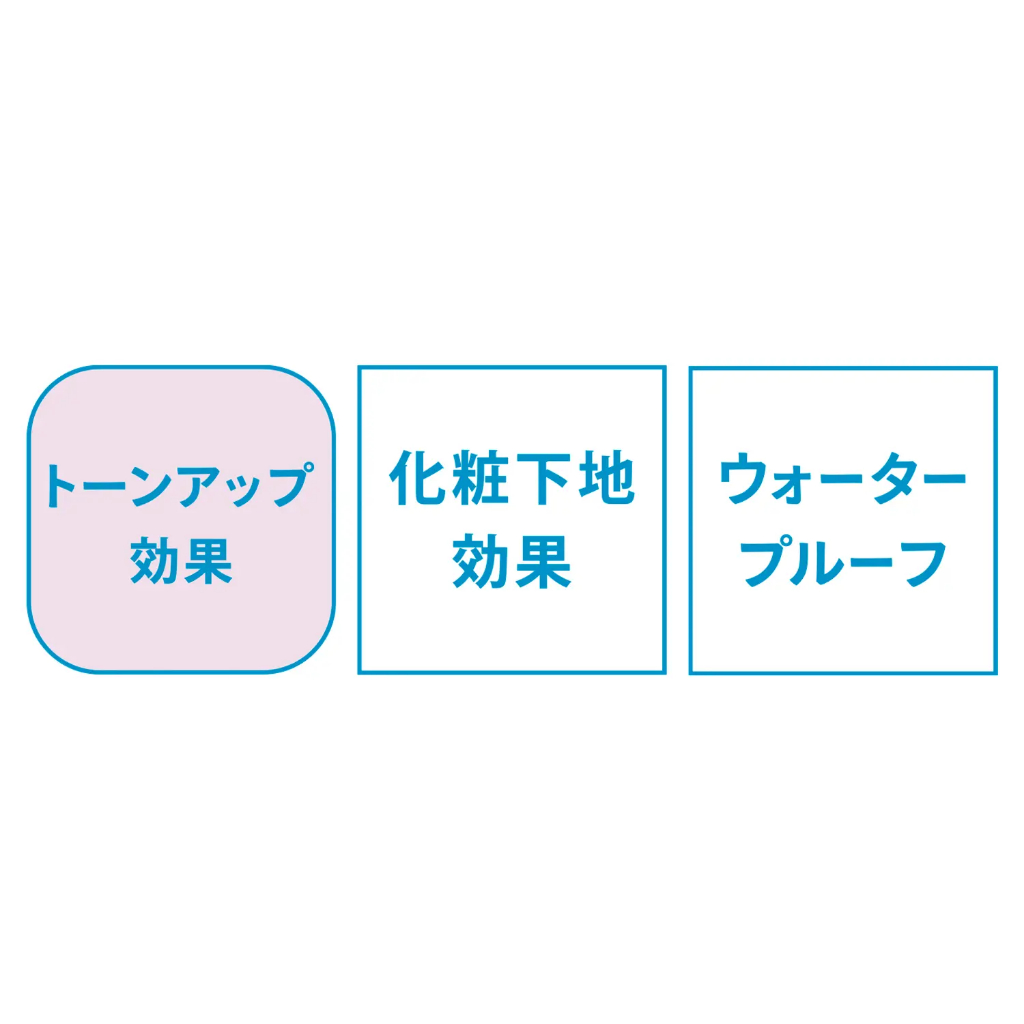 トーンアップ
効果

化粧下地
効果

ウォーター
プルーフ