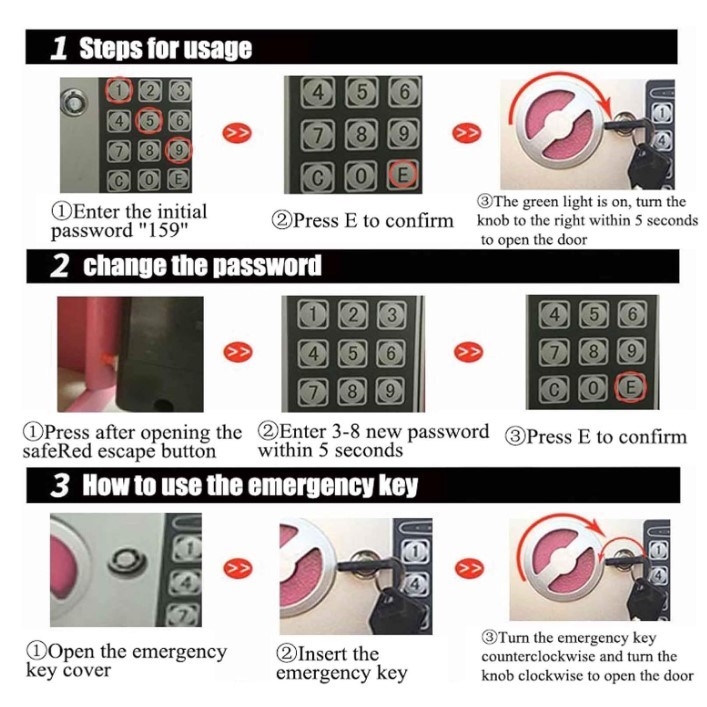 1 Steps for usage

1 2 3
4 5 6
7 8 9
C 0 E

>>

4 5 6
7 8 9
C 0 E

>>

1
4

①Enter the initial password "159"

②Press E to confirm

③The green light is on, turn the knob to the right within 5 seconds to open the door

2 change the password

>>

1 2 3
4 5 6
7 8 9

>>

4 5 6
7 8 9
C 0 E

①Press after opening the safeRed escape button

②Enter 3-8 new password within 5 seconds

③Press E to confirm

3 How to use the emergency key

1
4
7

>>

1
4

>>

1
4

①Open the emergency key cover

②Insert the emergency key

③Turn the emergency key counterclockwise and turn the knob clockwise to open the door