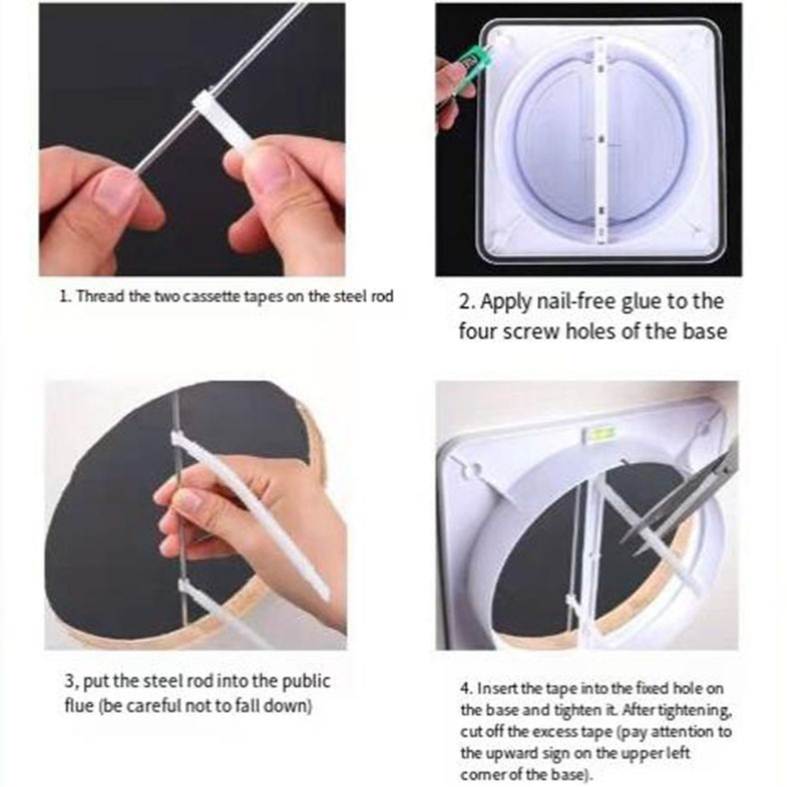 1. Thread the two cassette tapes on the steel rod

2. Apply nail-free glue to the four screw holes of the base

3, put the steel rod into the public flue (be careful not to fall down)

4. Insert the tape into the fixed hole on the base and tighten it. After tightening, cut off the excess tape (pay attention to the upward sign on the upper left corner of the base).