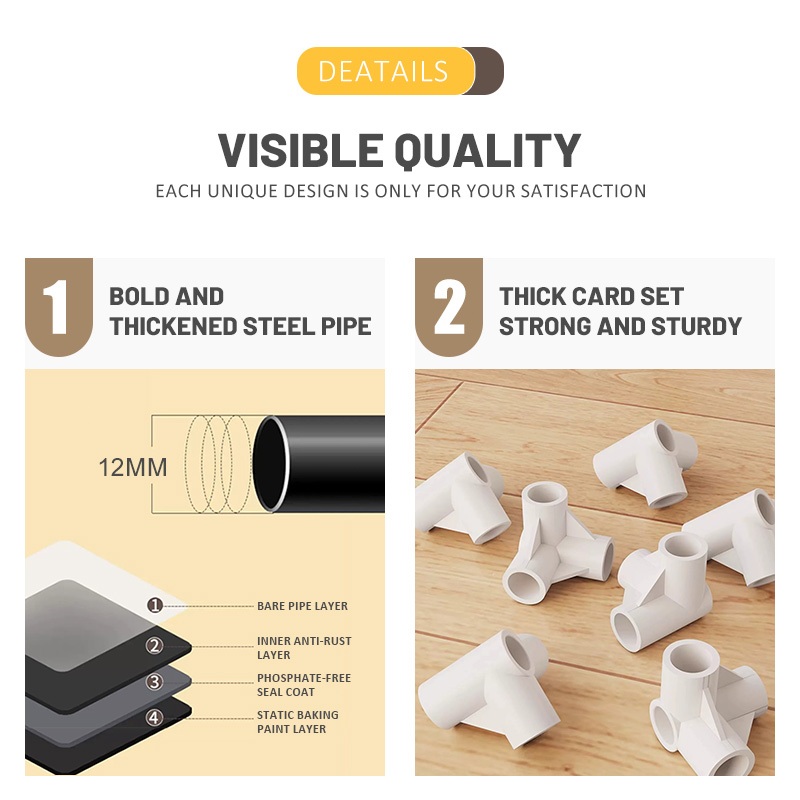 DEATAILS

VISIBLE QUALITY

EACH UNIQUE DESIGN IS ONLY FOR YOUR SATISFACTION

1 BOLD AND THICKENED STEEL PIPE

12MM

① BARE PIPE LAYER

② INNER ANTI-RUST LAYER

③ PHOSPHATE-FREE SEAL COAT

④ STATIC BAKING PAINT LAYER

2 THICK CARD SET STRONG AND STURDY