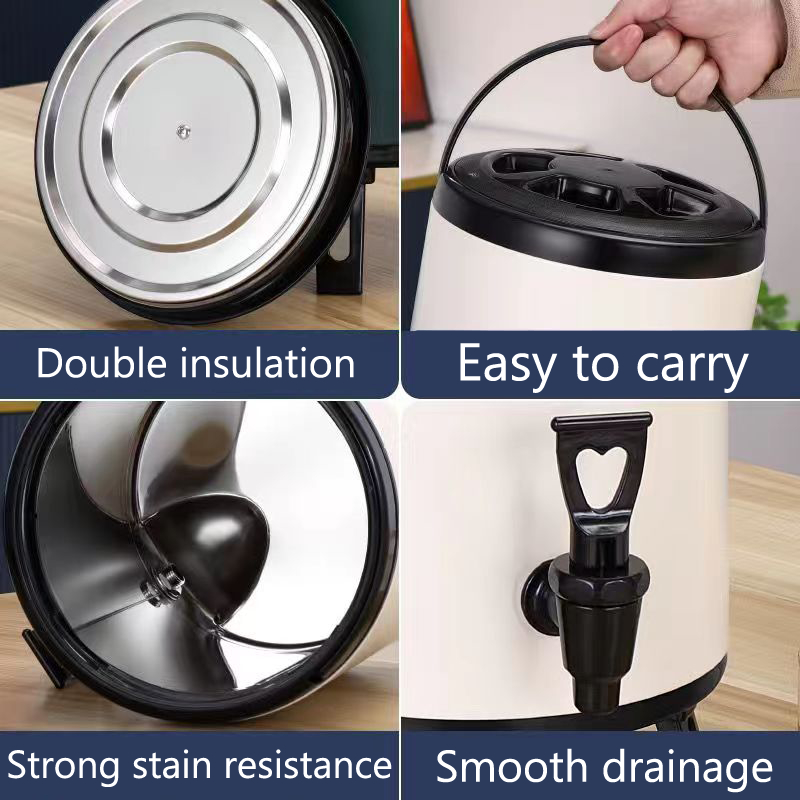 Double insulation

Easy to carry

Strong stain resistance

Smooth drainage