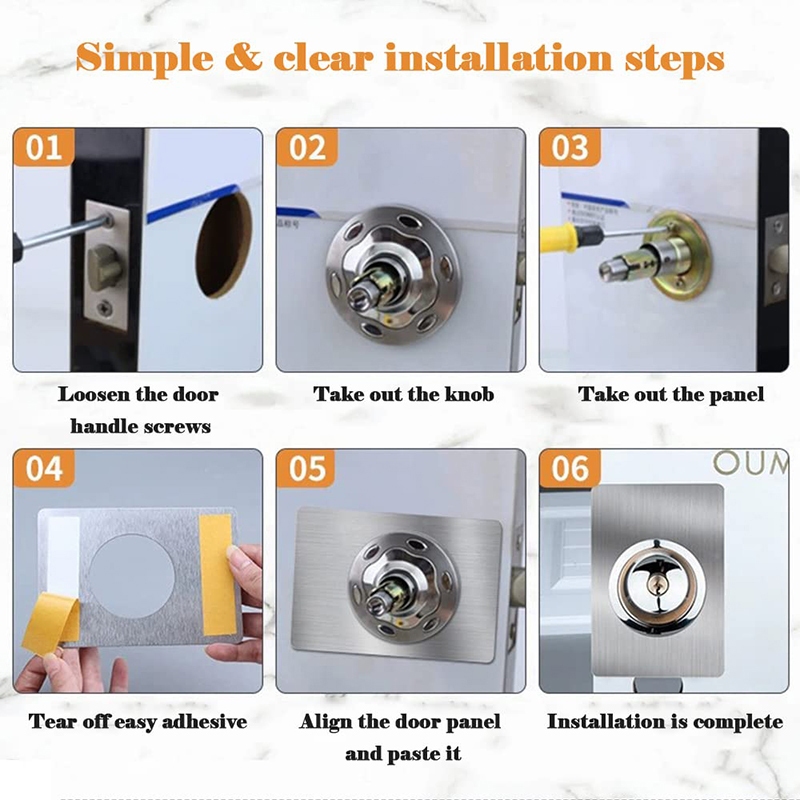 Simple & clear installation steps

01

Loosen the door handle screws

02

Take out the knob

03

Take out the panel

04

Tear off easy adhesive

05

Align the door panel and paste it

06

OUM

Installation is complete