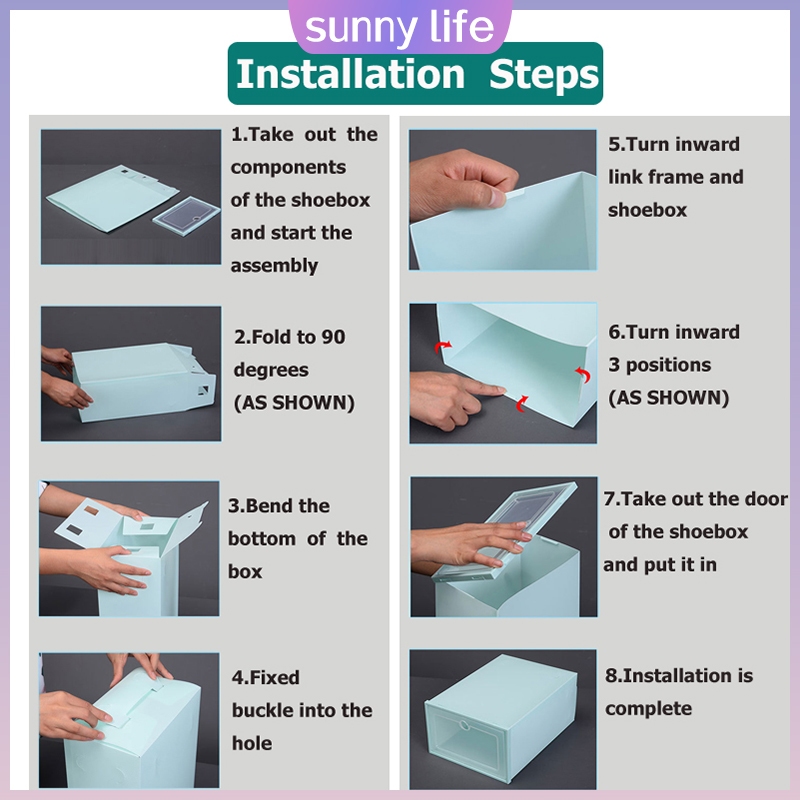 sunny life

Installation Steps

1.Take out the components of the shoebox and start the assembly

2.Fold to 90 degrees (AS SHOWN)

3.Bend the bottom of the box

4.Fixed buckle into the hole

5.Turn inward link frame and shoebox

6.Turn inward 3 positions (AS SHOWN)

7.Take out the door of the shoebox and put it in

8.Installation is complete