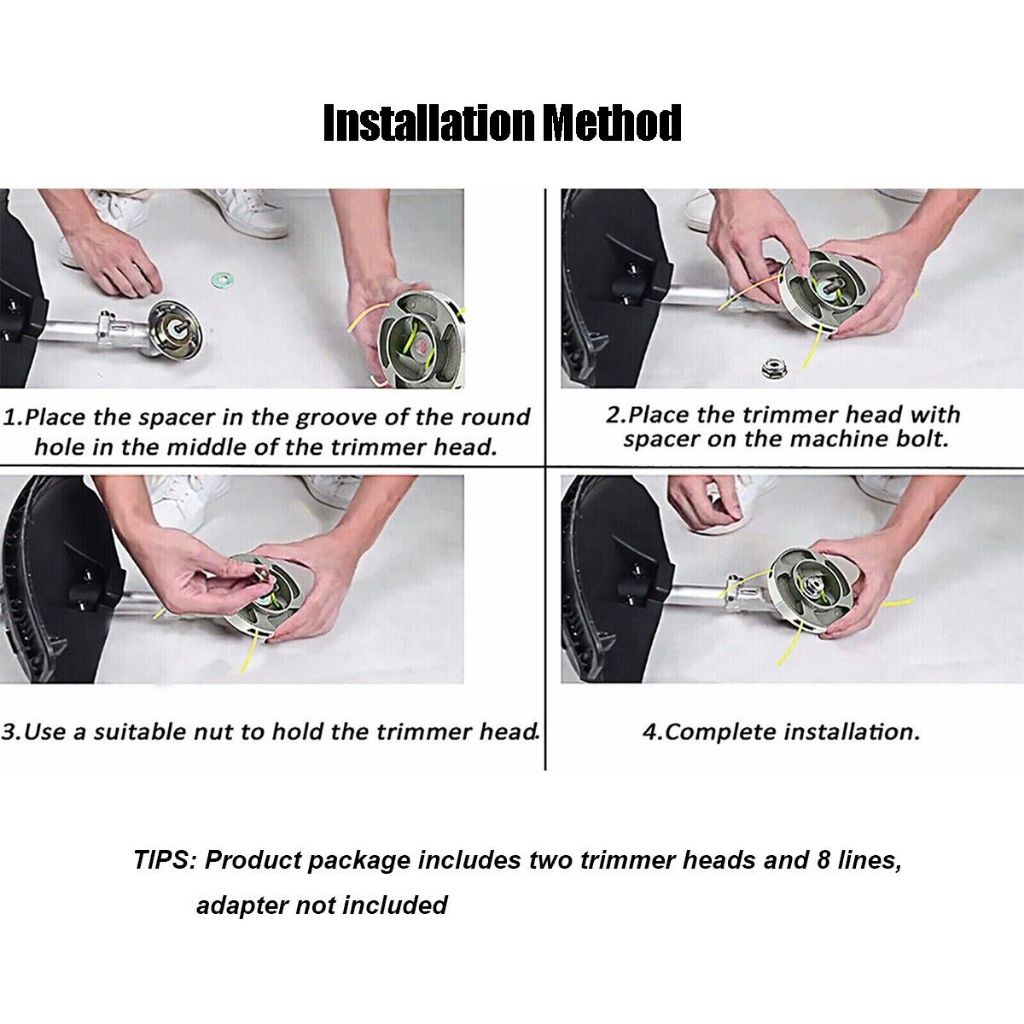 Installation Method

1.Place the spacer in the groove of the round hole in the middle of the trimmer head.

2.Place the trimmer head with spacer on the machine bolt.

3.Use a suitable nut to hold the trimmer head.

4.Complete installation.

TIPS: Product package includes two trimmer heads and 8 lines, adapter not included