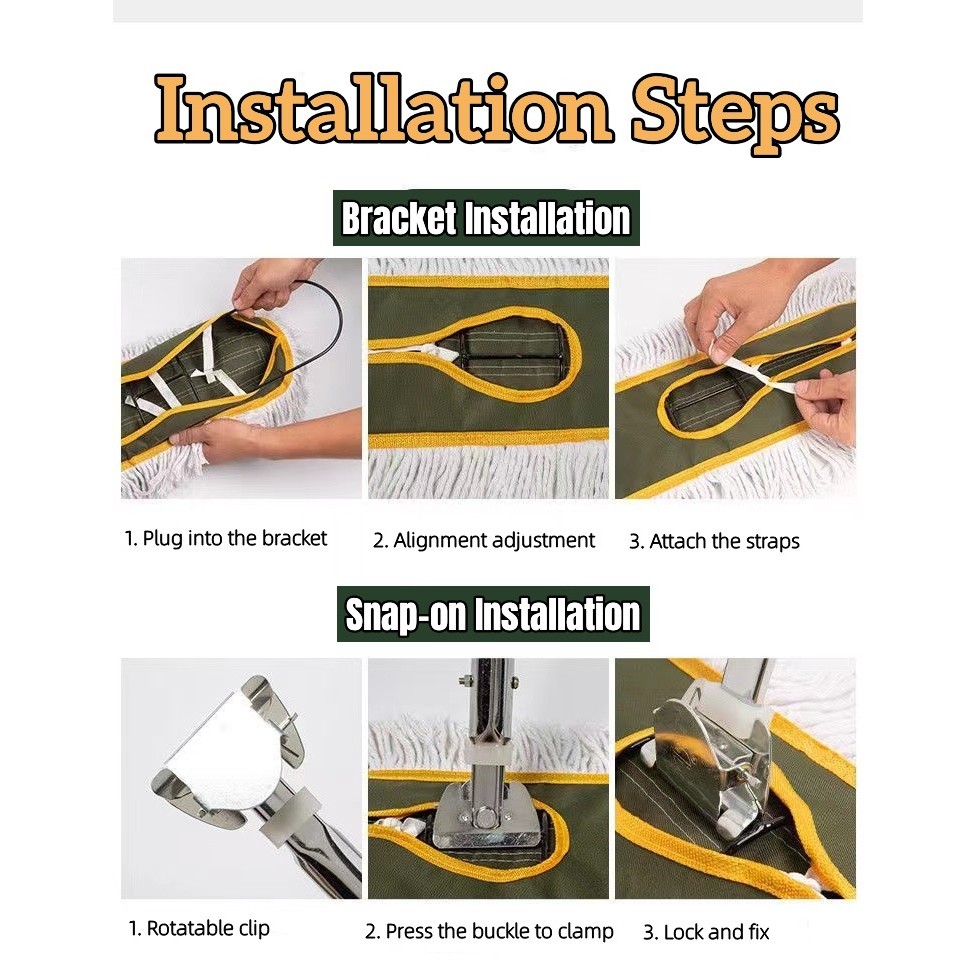 Installation Steps

Bracket Installation

1. Plug into the bracket

2. Alignment adjustment

3. Attach the straps

Snap-on Installation

1. Rotatable clip

2. Press the buckle to clamp

3. Lock and fix