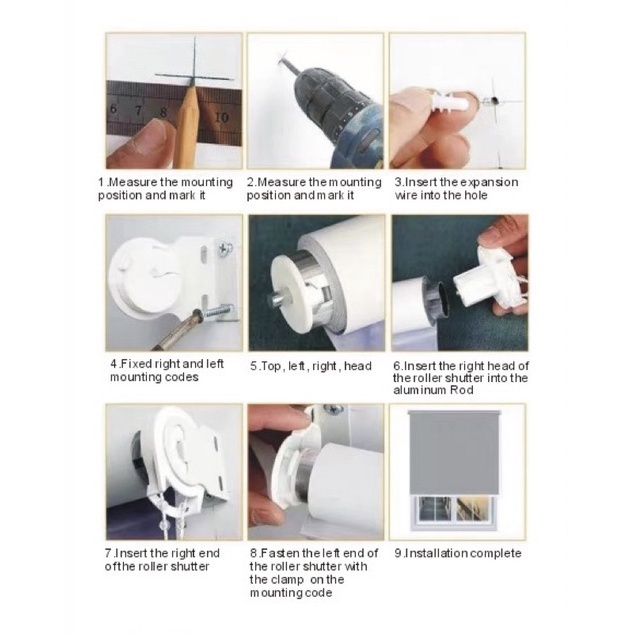 6 7 8 10

1.Measure the mounting position and mark it

2.Measure the mounting position and mark it

3.Insert the expansion wire into the hole

4.Fixed right and left mounting codes

5.Top, left, right, head

6.Insert the right head of the roller shutter into the aluminum Rod

7.Insert the right end of the roller shutter

8.Fasten the left end of the roller shutter with the clamp on the mounting code

9.Installation complete