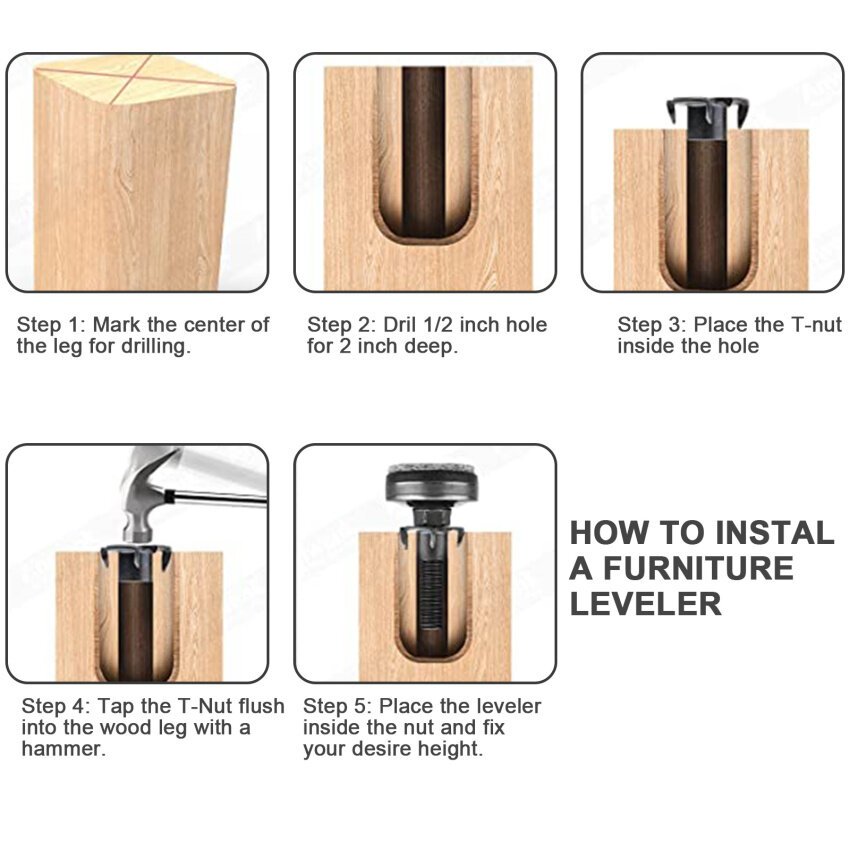 Step 1: Mark the center of the leg for drilling.

Step 2: Dril 1/2 inch hole for 2 inch deep.

Step 3: Place the T-nut inside the hole

Step 4: Tap the T-Nut flush into the wood leg with a hammer.

Step 5: Place the leveler inside the nut and fix your desire height.

HOW TO INSTAL A FURNITURE LEVELER