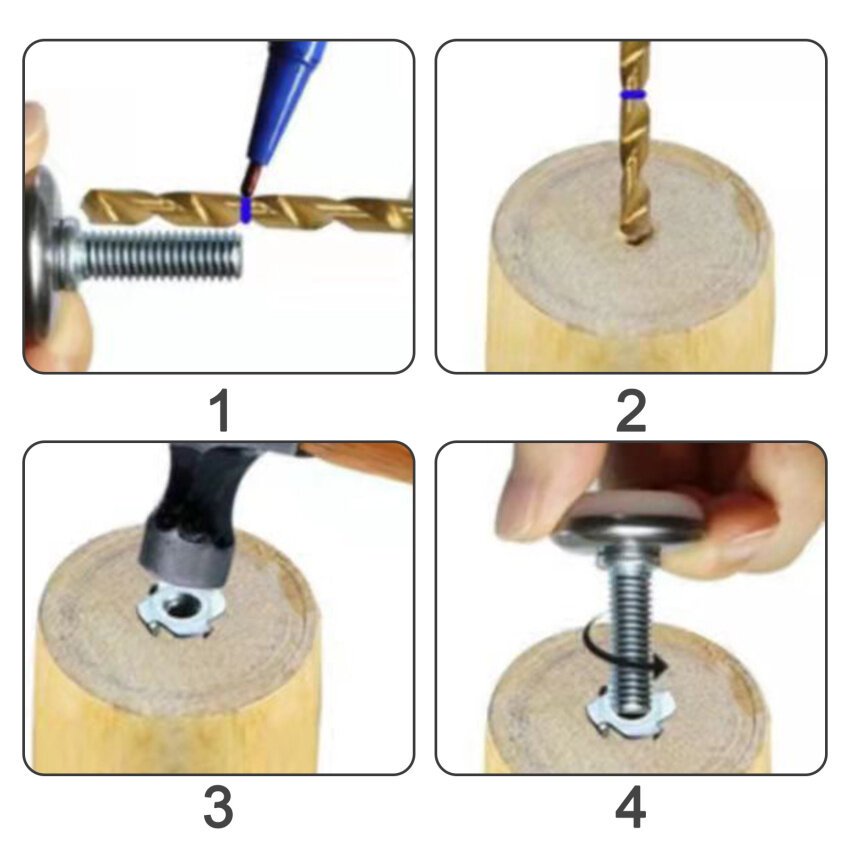 1

2

3

4