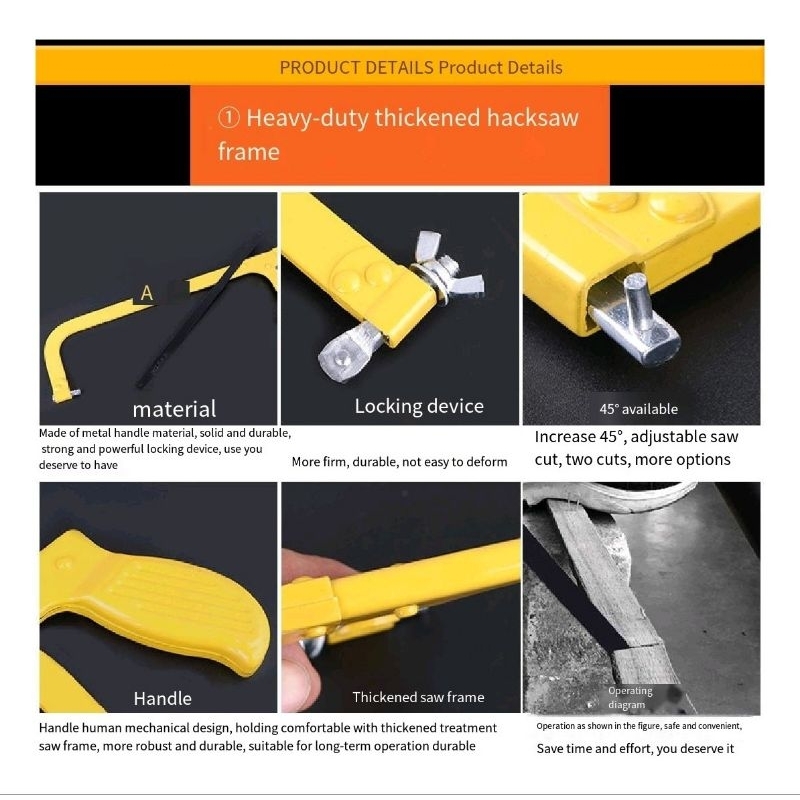 PRODUCT DETAILS Product Details

① Heavy-duty thickened hacksaw frame

A

material

Made of metal handle material, solid and durable, strong and powerful locking device, use you deserve to have

Locking device

More firm, durable, not easy to deform

45° available

Increase 45°, adjustable saw cut, two cuts, more options

Handle

Thickened saw frame

Handle human mechanical design, holding comfortable with thickened treatment saw frame, more robust and durable, suitable for long-term operation durable

Operating diagram

Operation as shown in the figure, safe and convenient,

Save time and effort, you deserve it