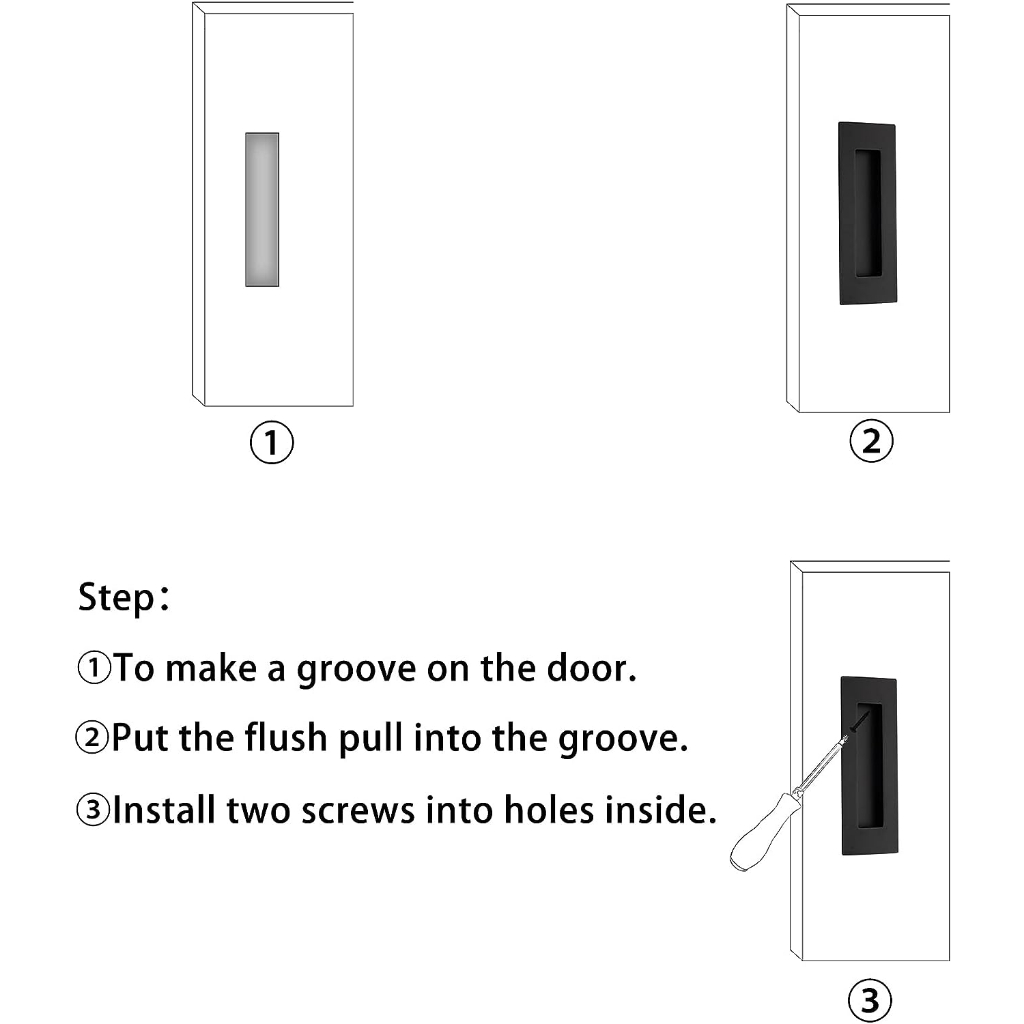 ①

②

Step：

①To make a groove on the door.

②Put the flush pull into the groove.

③Install two screws into holes inside.

③