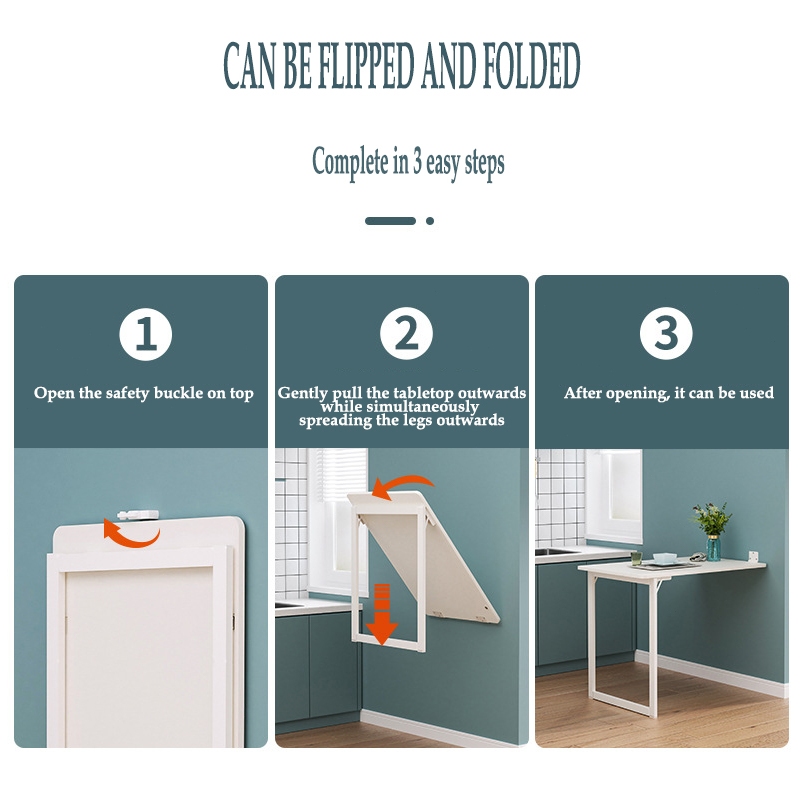 CAN BE FLIPPED AND FOLDED

Complete in 3 easy steps

1

Open the safety buckle on top

2

Gently pull the tabletop outwards while simultaneously spreading the legs outwards

3

After opening, it can be used