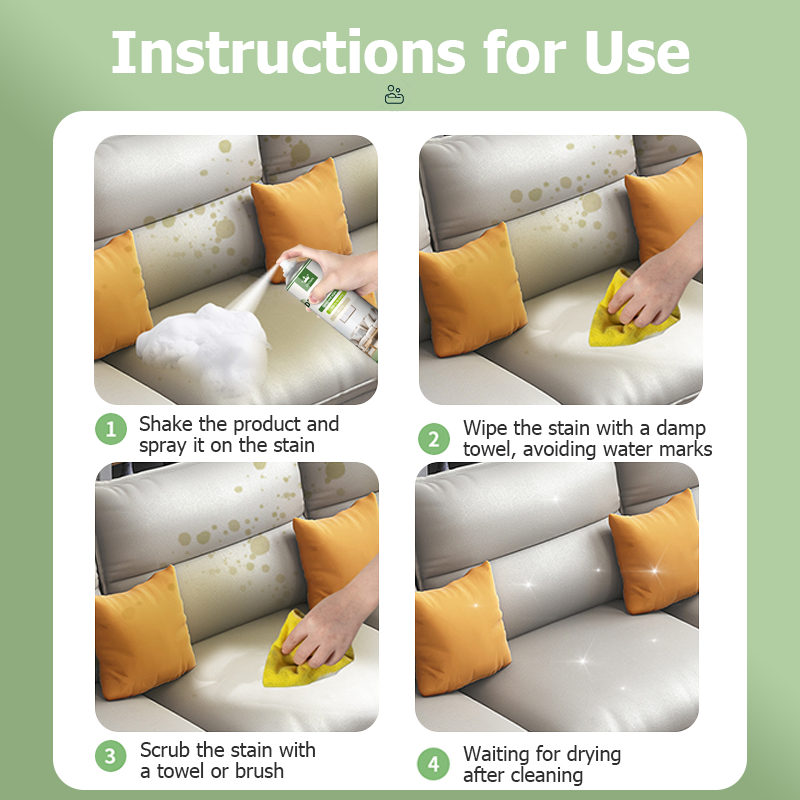 Instructions for Use

1 Shake the product and spray it on the stain

2 Wipe the stain with a damp towel, avoiding water marks

3 Scrub the stain with a towel or brush

4 Waiting for drying after cleaning