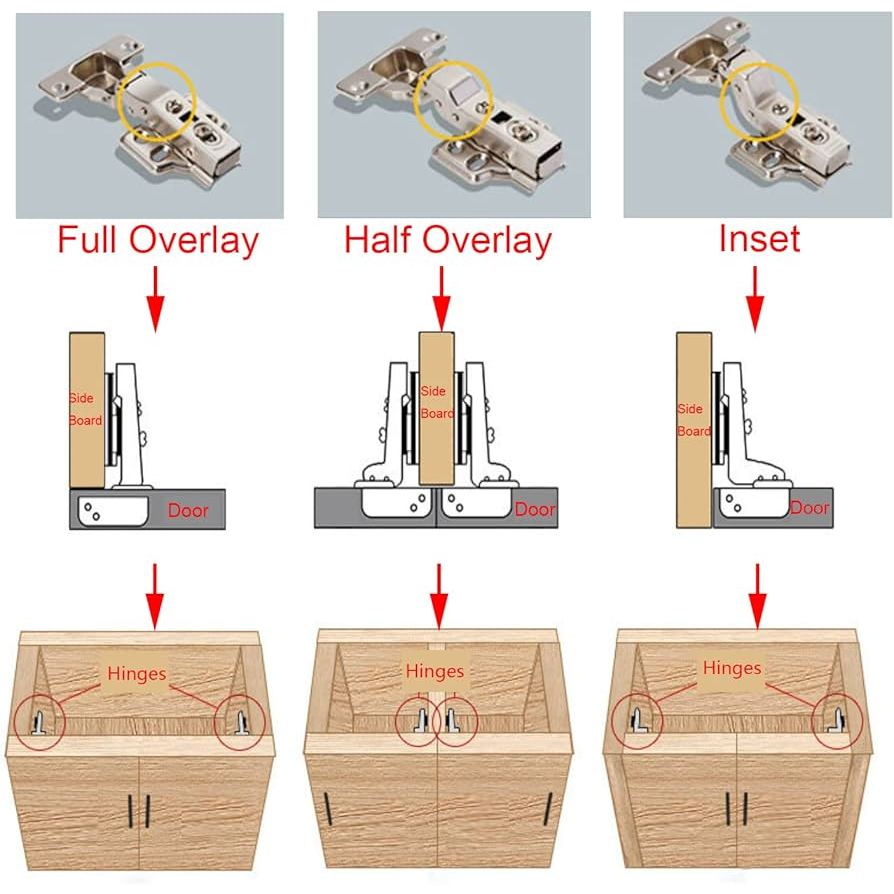 Full Overlay

Side Board

Door

Hinges

Half Overlay

Side Board

Door

Hinges

Inset

Side Board

Door

Hinges