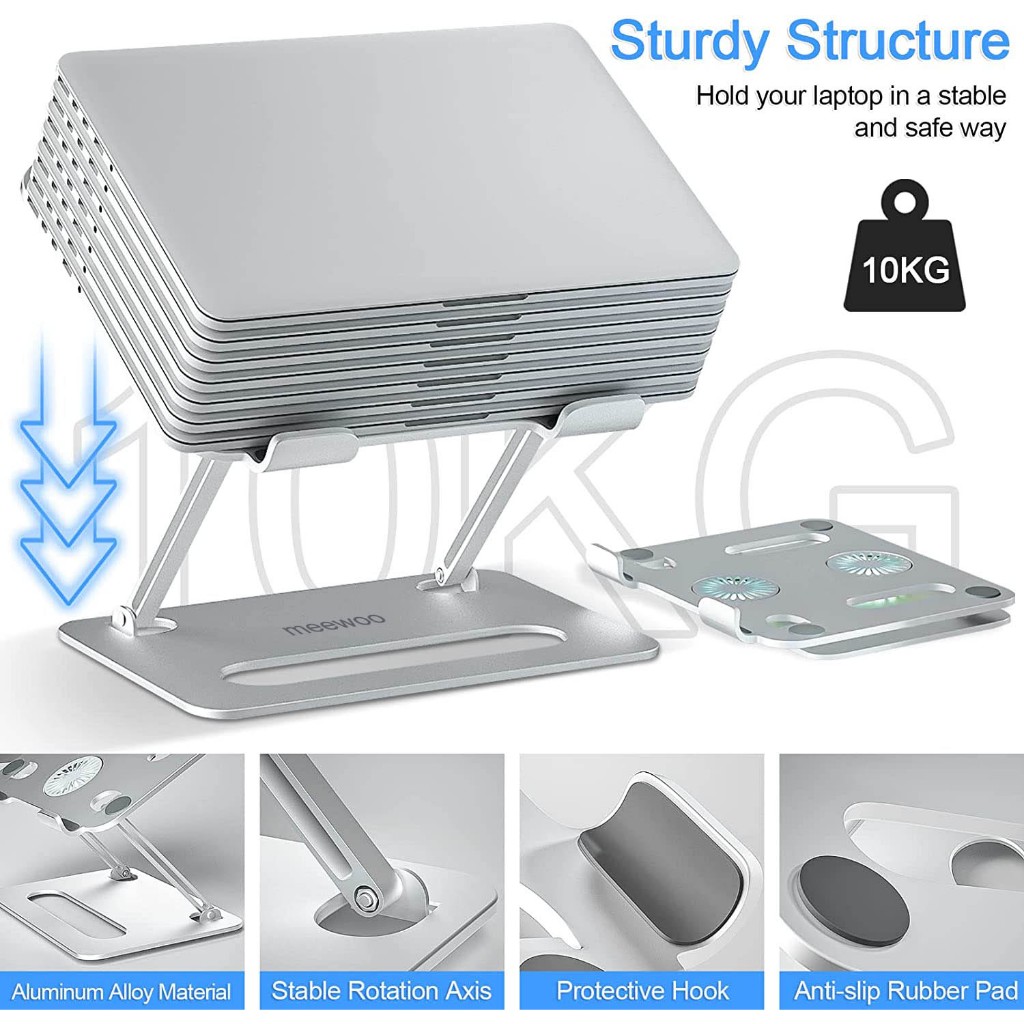 Sturdy Structure

Hold your laptop in a stable and safe way

10KG

10KG

meewoo

Aluminum Alloy Material

Stable Rotation Axis

Protective Hook

Anti-slip Rubber Pad