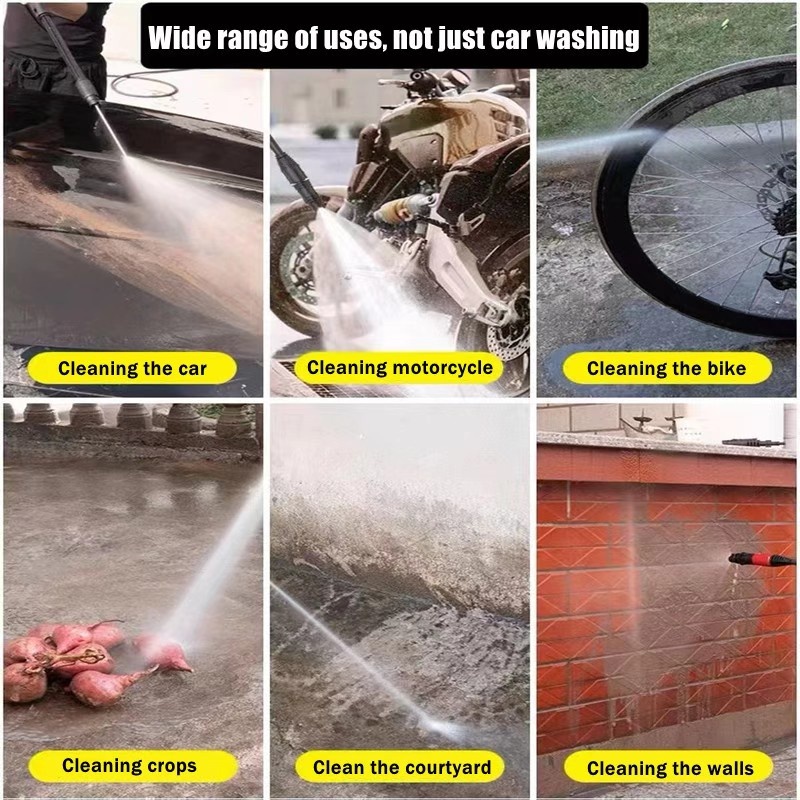 Wide range of uses, not just car washing

Cleaning the car

Cleaning motorcycle

Cleaning the bike

Cleaning crops

Clean the courtyard

Cleaning the walls