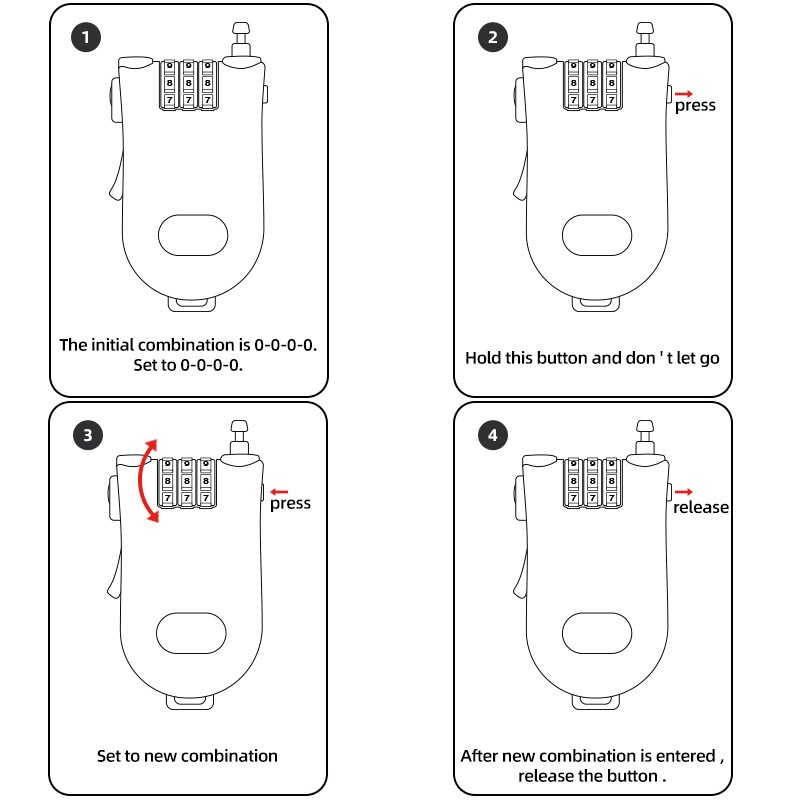 1

8 8 8
7 7 7

The initial combination is 0-0-0-0.
Set to 0-0-0-0.

2

8 8 8
7 7 7

press

Hold this button and don ' t let go

3

8 8 8
7 7 7

press

Set to new combination

4

8 8 8
7 7 7

release

After new combination is entered ,
release the button .