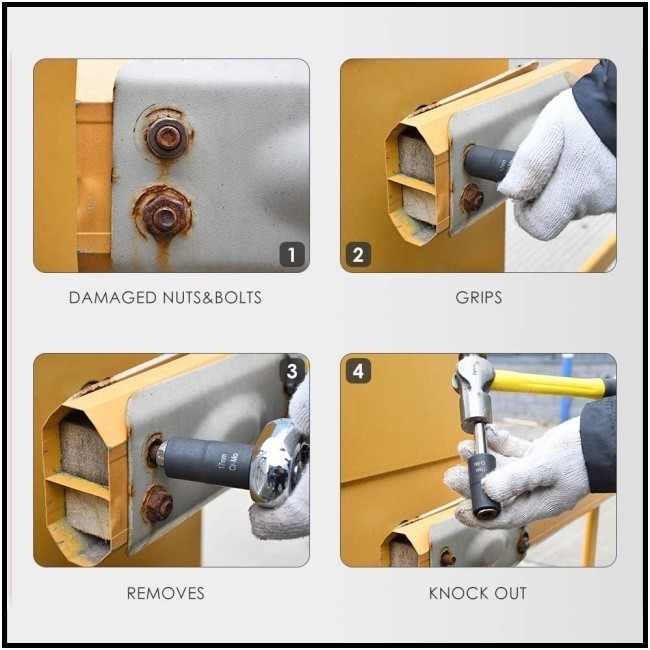 1

DAMAGED NUTS&BOLTS

2

GRIPS

3

17mm Cr-Mo

REMOVES

4

KNOCK OUT