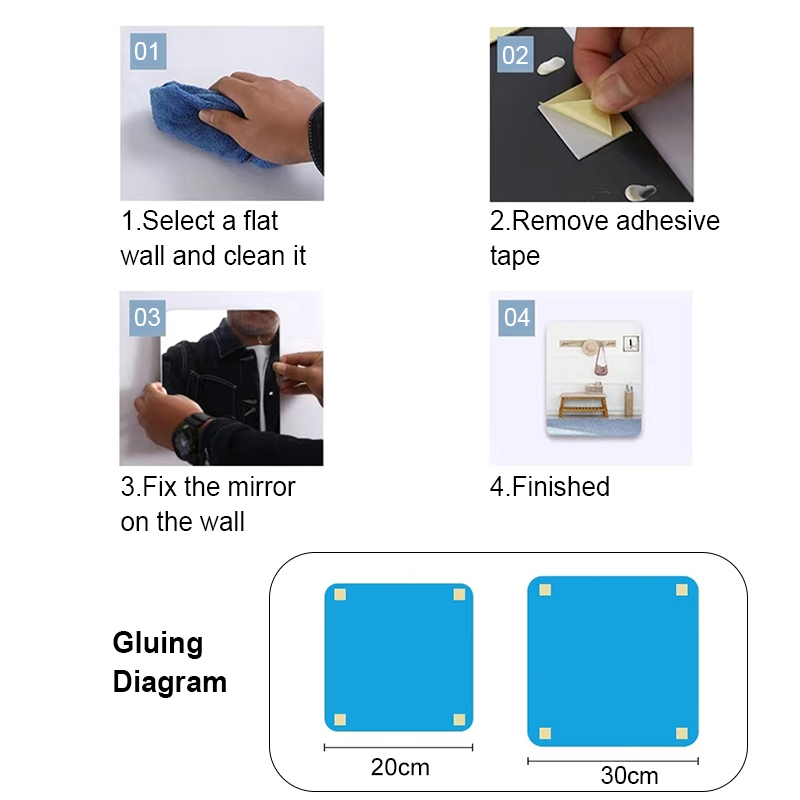 01

1.Select a flat wall and clean it

02

2.Remove adhesive tape

03

3.Fix the mirror on the wall

04

4.Finished

Gluing Diagram

20cm

30cm