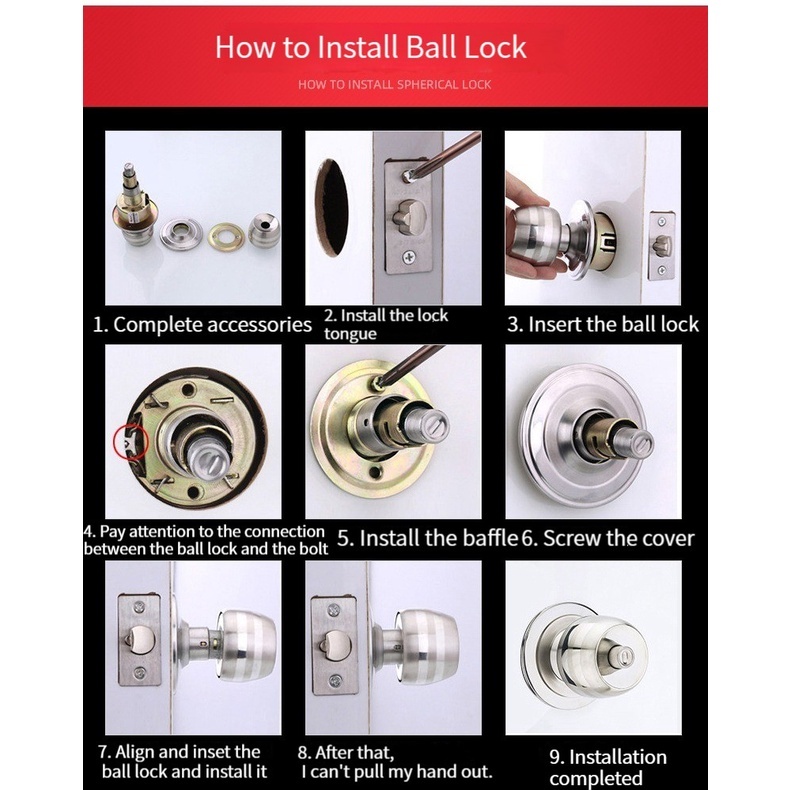 How to Install Ball Lock

HOW TO INSTALL SPHERICAL LOCK

1. Complete accessories

2. Install the lock tongue

3. Insert the ball lock

4. Pay attention to the connection between the ball lock and the bolt

5. Install the baffle

6. Screw the cover

7. Align and inset the ball lock and install it

8. After that, I can't pull my hand out.

9. Installation completed