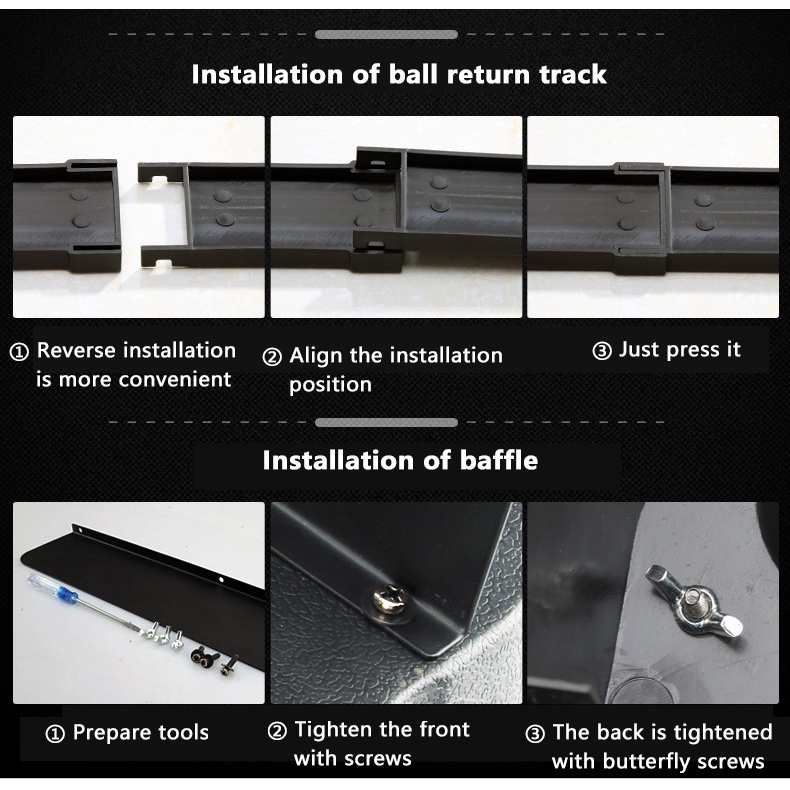 Installation of ball return track

① Reverse installation is more convenient

② Align the installation position

③ Just press it

Installation of baffle

① Prepare tools

② Tighten the front with screws

③ The back is tightened with butterfly screws