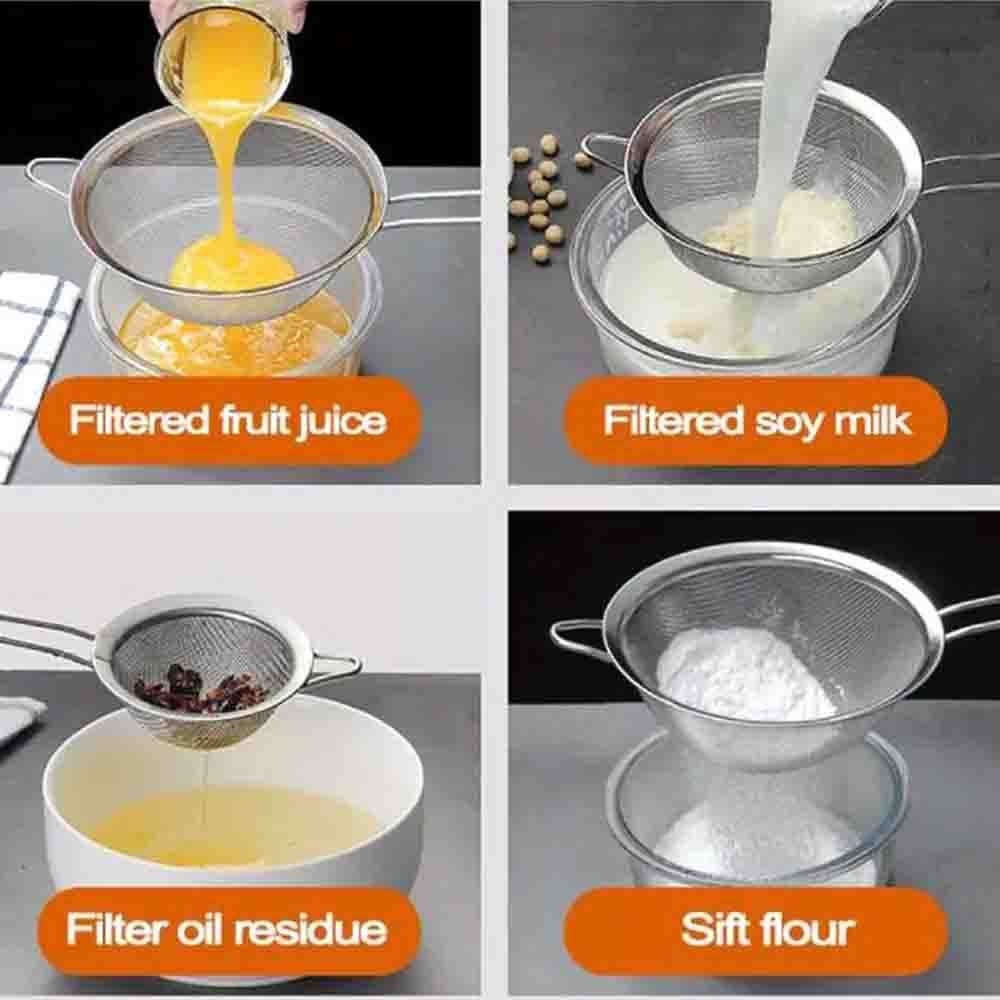 Filtered fruit juice

Filtered soy milk

Filter oil residue

Sift flour