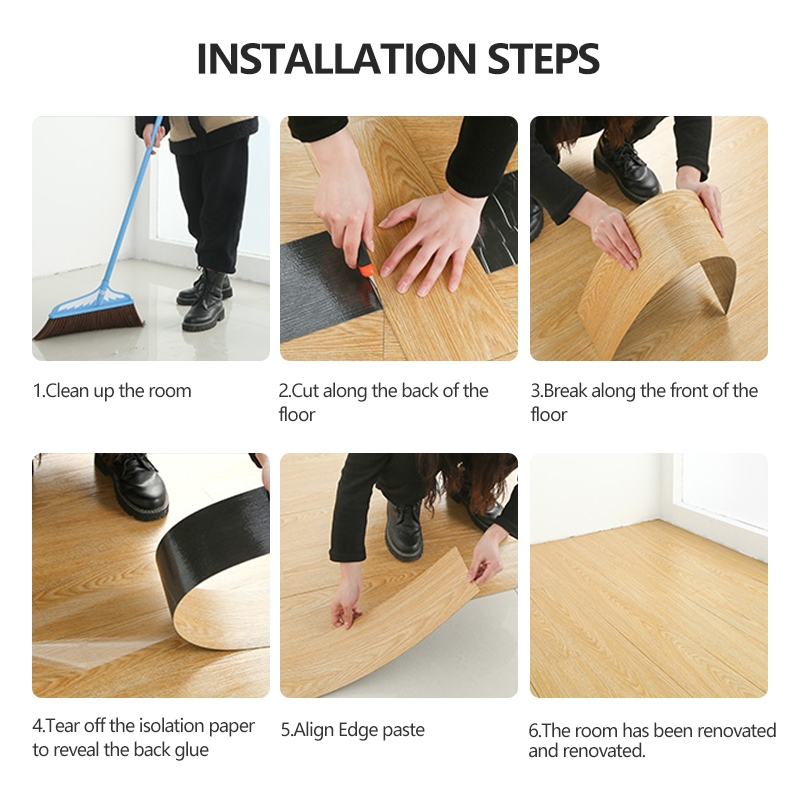 INSTALLATION STEPS

1.Clean up the room

2.Cut along the back of the floor

3.Break along the front of the floor

4.Tear off the isolation paper to reveal the back glue

5.Align Edge paste

6.The room has been renovated and renovated.