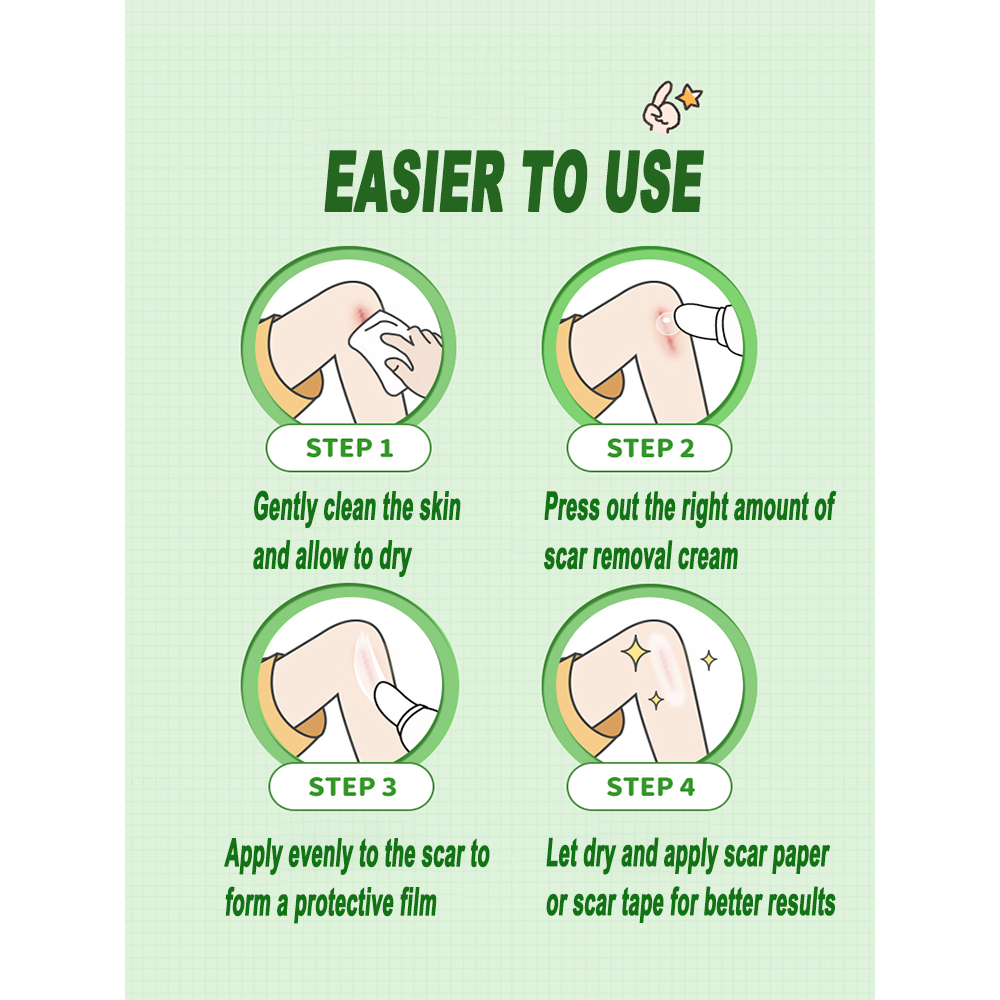 EASIER TO USE

STEP 1

Gently clean the skin and allow to dry

STEP 2

Press out the right amount of scar removal cream

STEP 3

Apply evenly to the scar to form a protective film

STEP 4

Let dry and apply scar paper or scar tape for better results