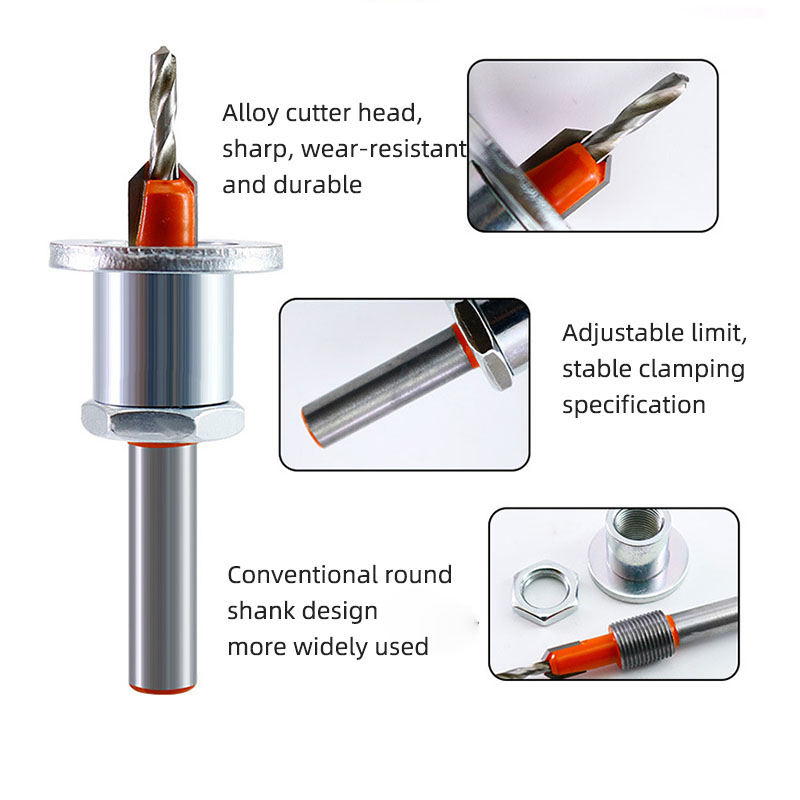 Alloy cutter head, sharp, wear-resistant and durable

Adjustable limit, stable clamping specification

Conventional round shank design more widely used