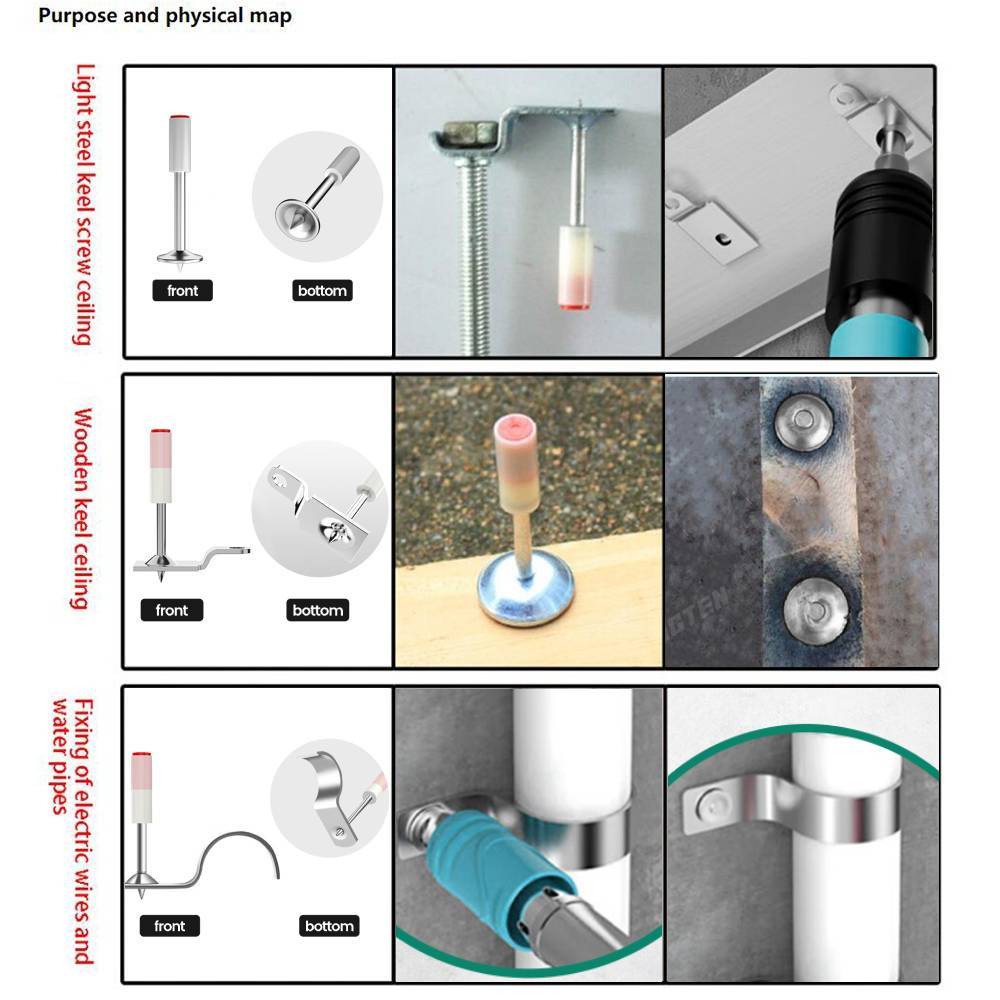 Purpose and physical map

Light steel keel screw ceiling

front

bottom

Wooden keel ceiling

front

bottom

GTEN

Fixing of electric wires and water pipes

front

bottom