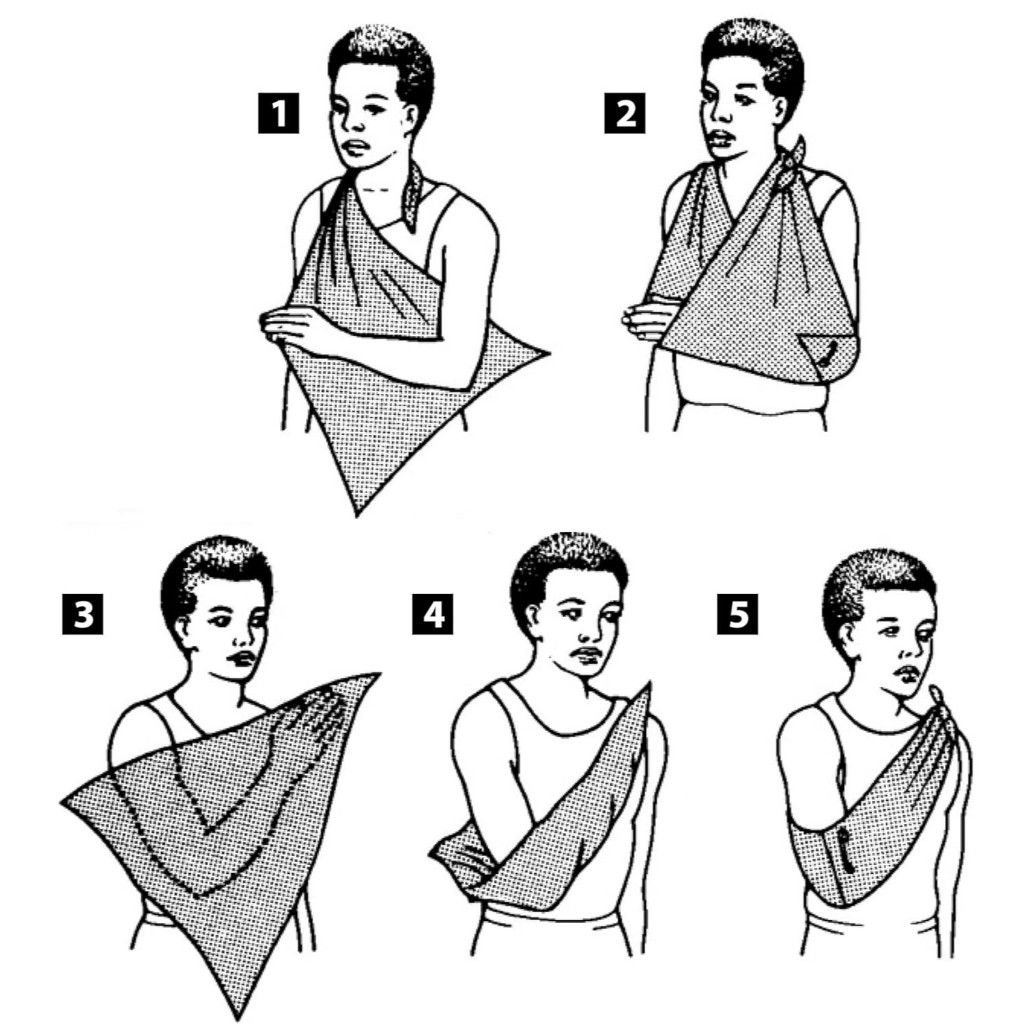 1

2

3

4

5